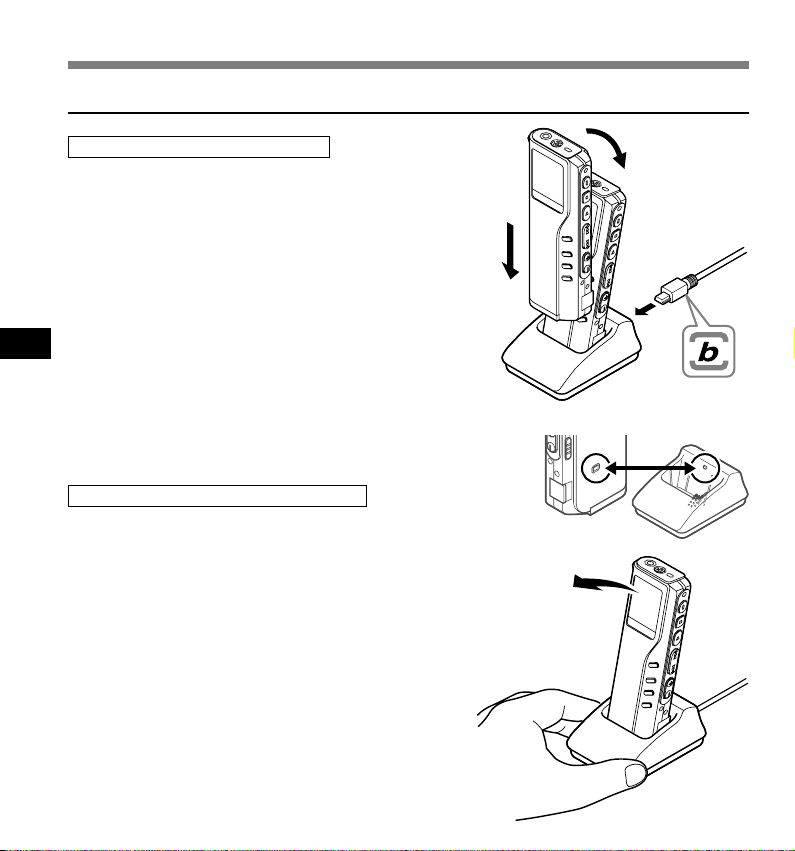 b