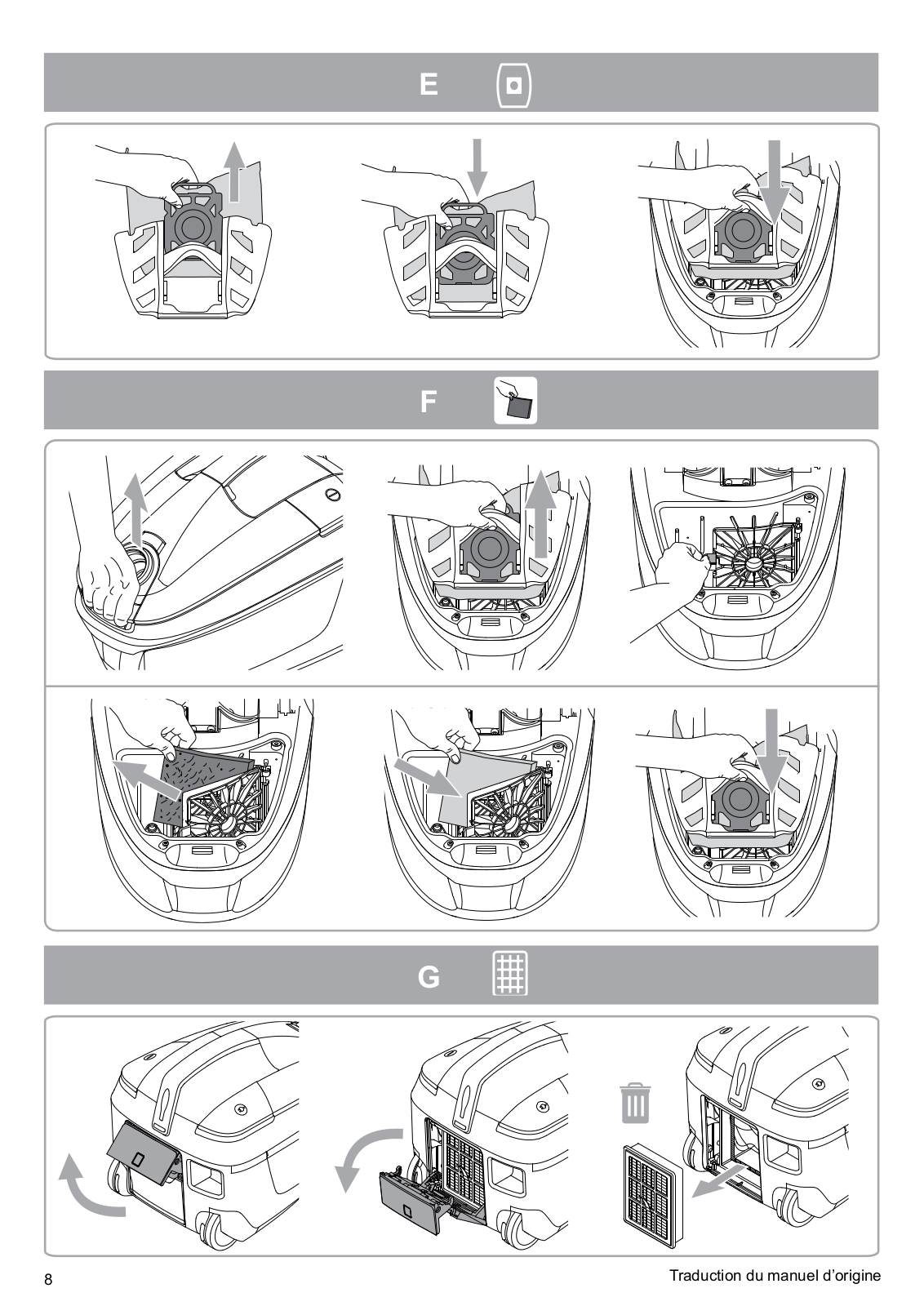 E

F

G

8

Traduction du manuel d'origine