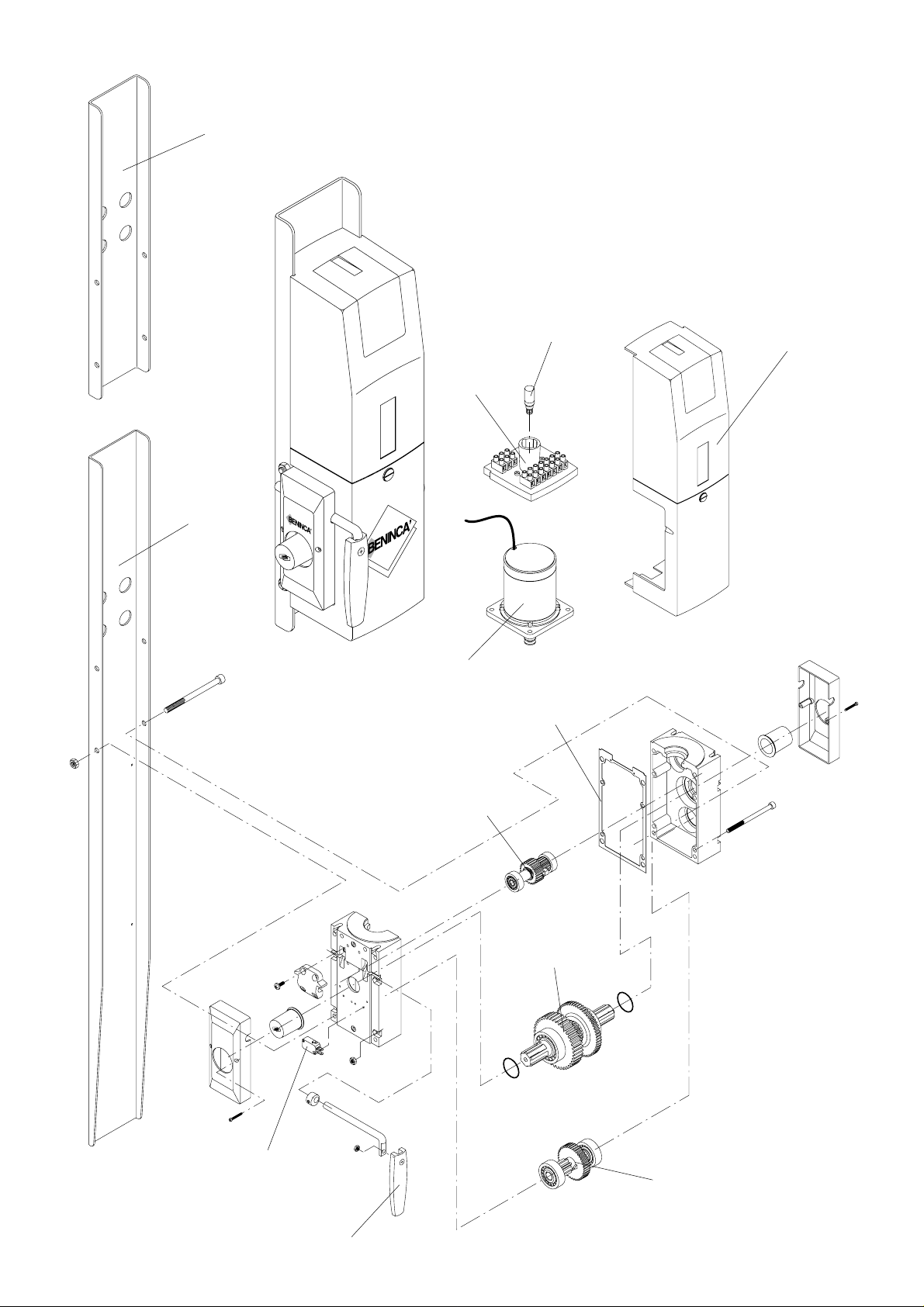 BENINCA'
BENINCA'