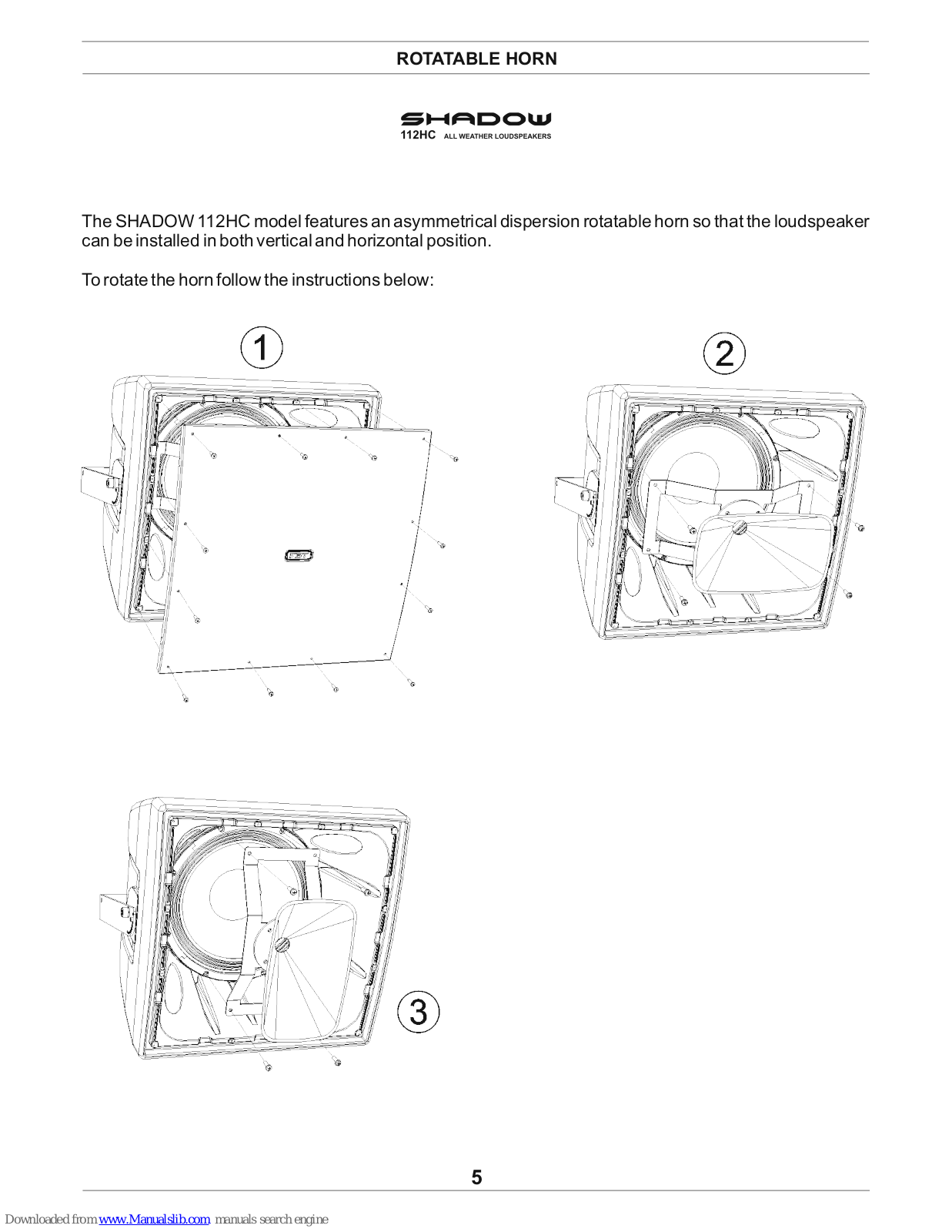 ROTATABLE HORN

SHADOW
112HC ALL WEATHER LOUDSPEAKERS

The SHADOW 112HC model features an asymmetrical dispersion rotatable horn so that the loudspeaker can be installed in both vertical and horizontal position.

To rotate the horn follow the instructions below:

1

2

3

5

Downloaded from www.Manualslib.com manuals search engine