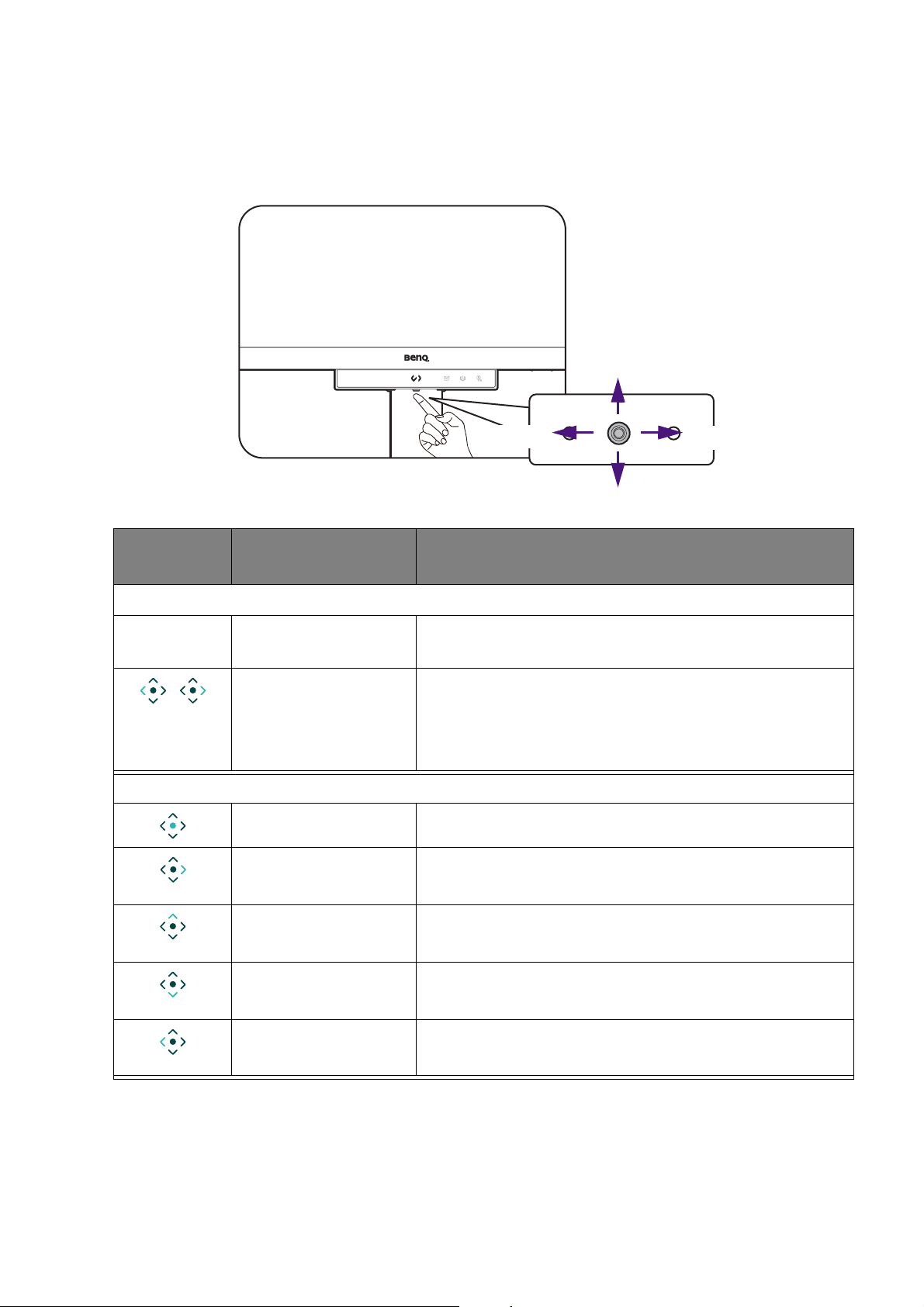 BenQ