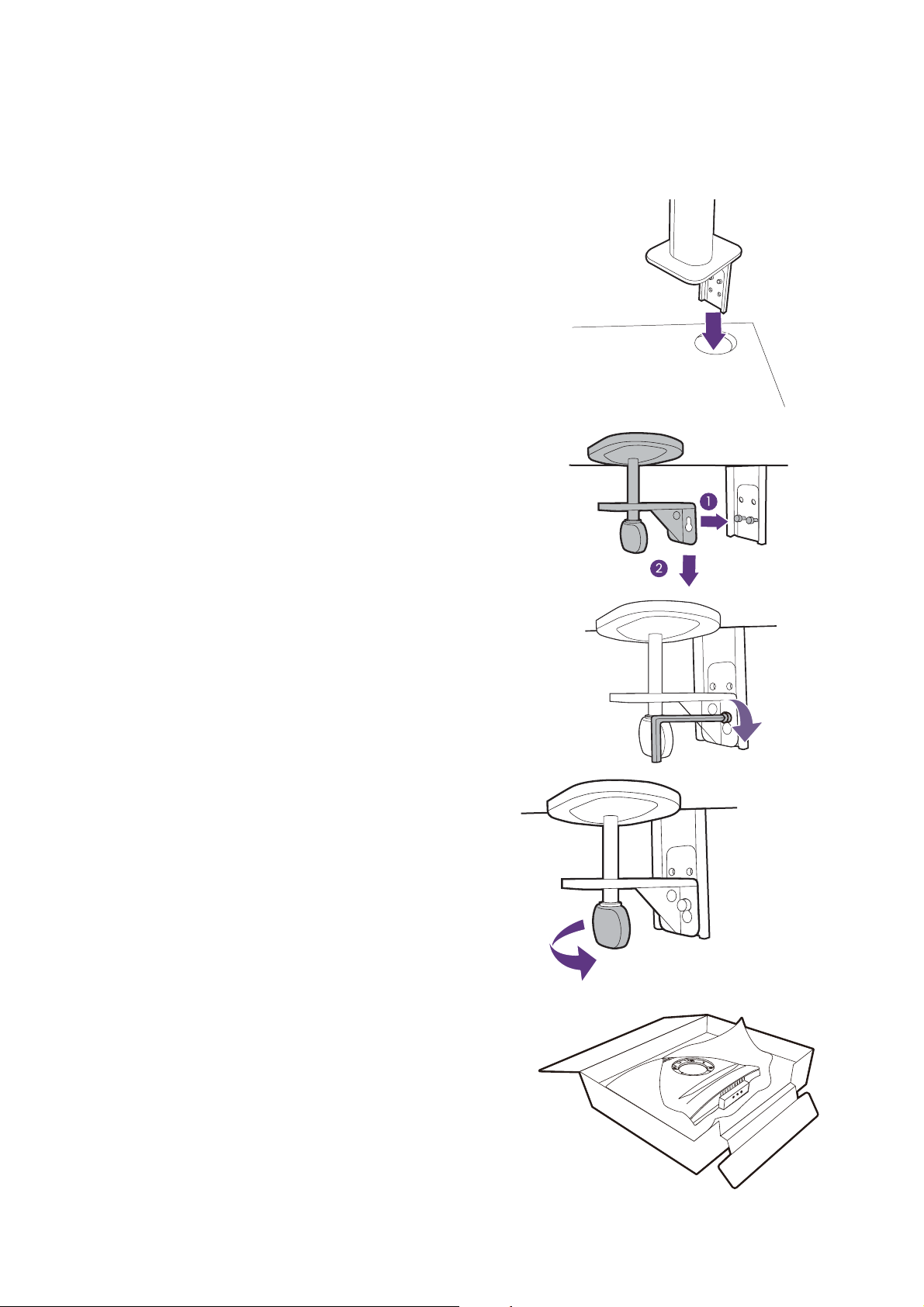 1

2