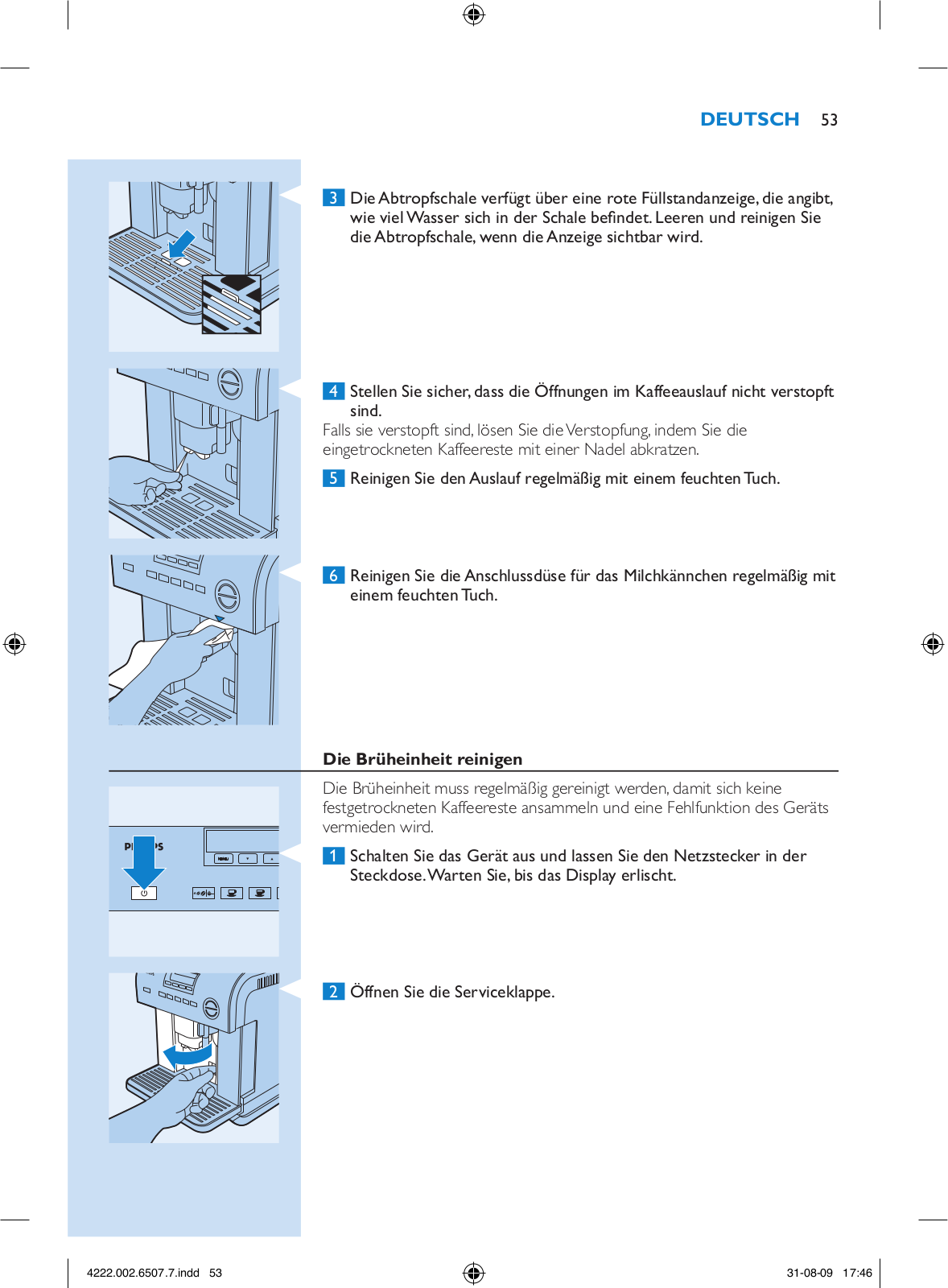 DEUTSCH 53

3 Die Abtropfschale verfügt über eine rote Füllstandanzeige, die angibt, wie viel Wasser sich in der Schale befindet. Leeren und reinigen Sie die Abtropfschale, wenn die Anzeige sichtbar wird.

4 Stellen Sie sicher, dass die Öffnungen im Kaffeeauslauf nicht verstopft sind.
Falls sie verstopft sind, lösen Sie die Verstopfung, indem Sie die eingetrockneten Kaffeereste mit einer Nadel abkratzen.

5 Reinigen Sie den Auslauf regelmäßig mit einem feuchten Tuch.

6 Reinigen Sie die Anschlussdüse für das Milchkännchen regelmäßig mit einem feuchten Tuch.

Die Brüheinheit reinigen

Die Brüheinheit muss regelmäßig gereinigt werden, damit sich keine festgetrockneten Kaffeereste ansammeln und eine Fehlfunktion des Geräts vermieden wird.

1 Schalten Sie das Gerät aus und lassen Sie den Netzstecker in der Steckdose. Warten Sie, bis das Display erlischt.

2 Öffnen Sie die Serviceklappe.

4222.002.6507.7.indd 53

31-08-09 17:46