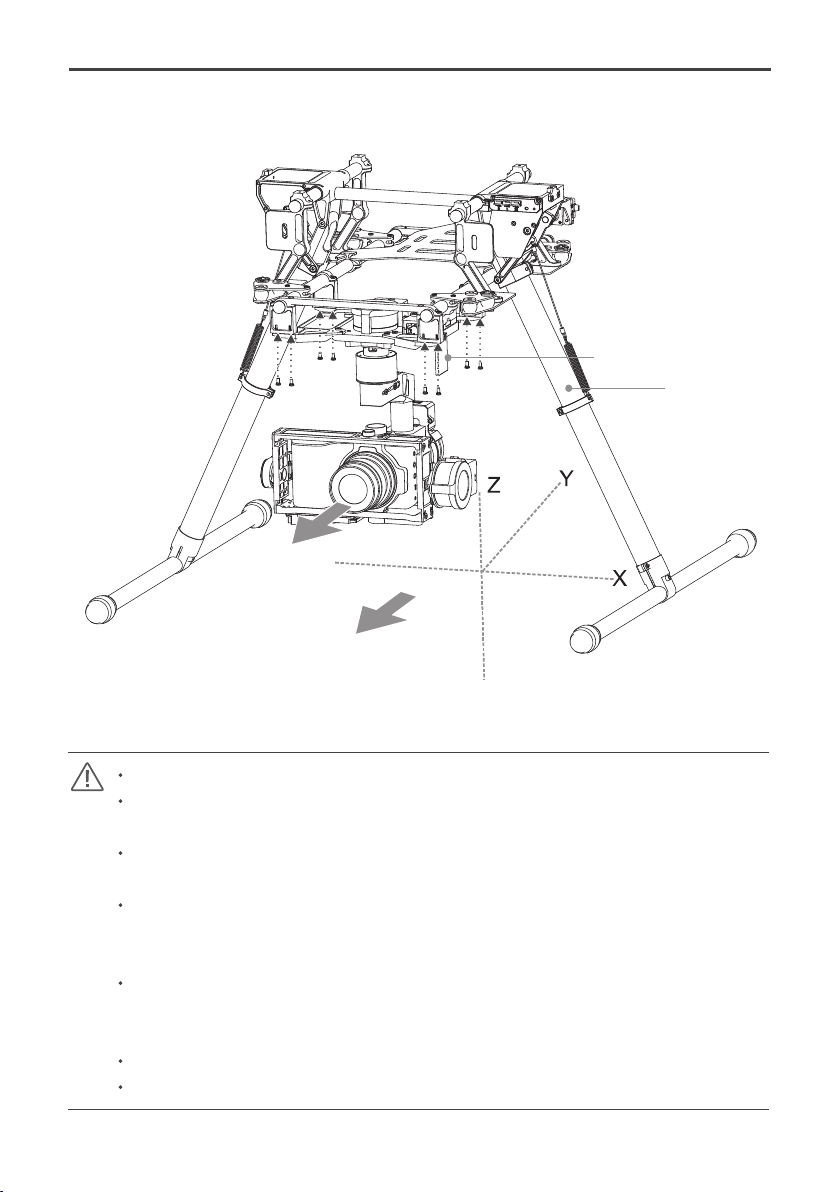 Z

Y

X