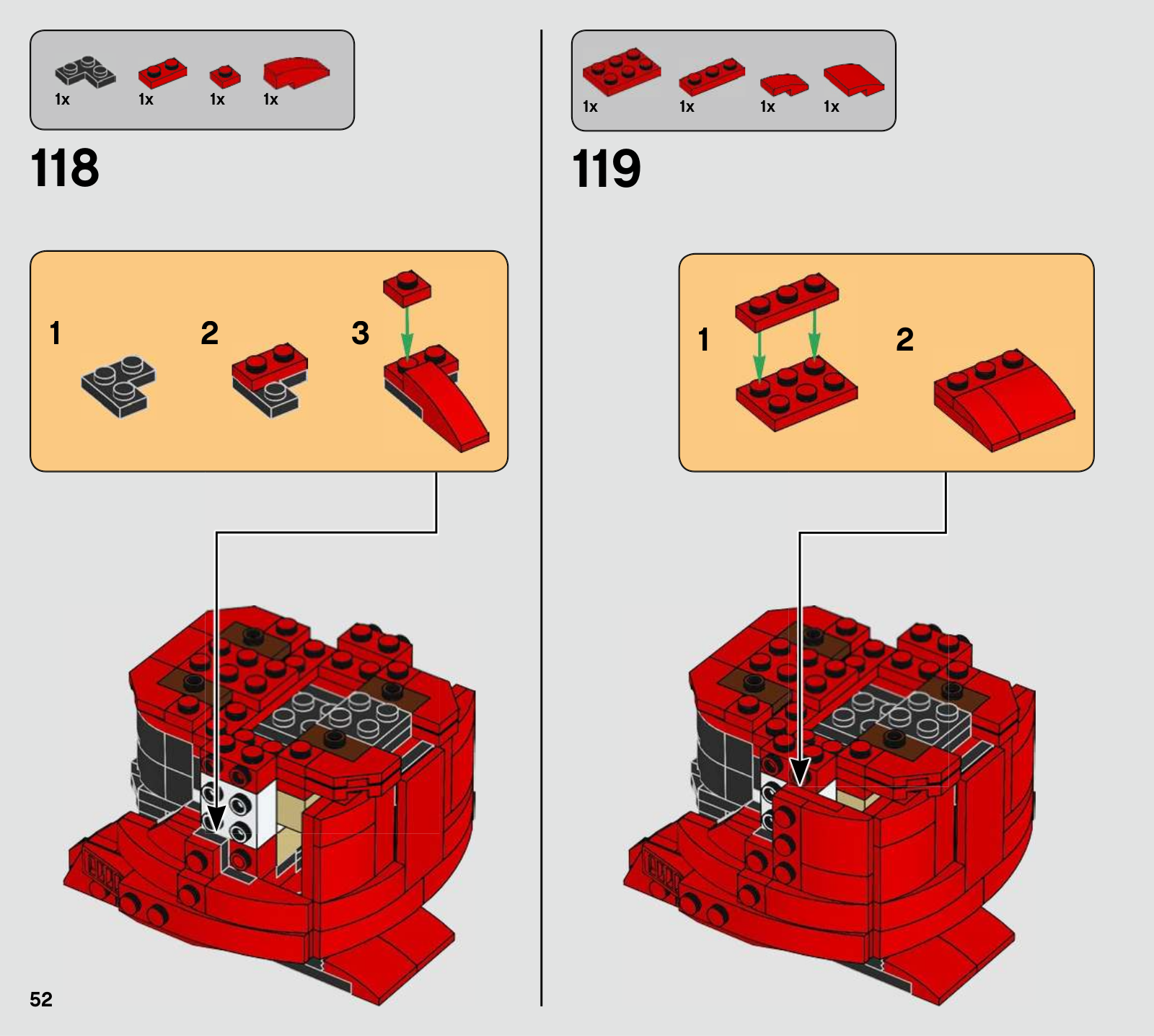 1x 1x 1x 1x

118

1

2

3

1x 1x 1x 1x

119

1

2

52