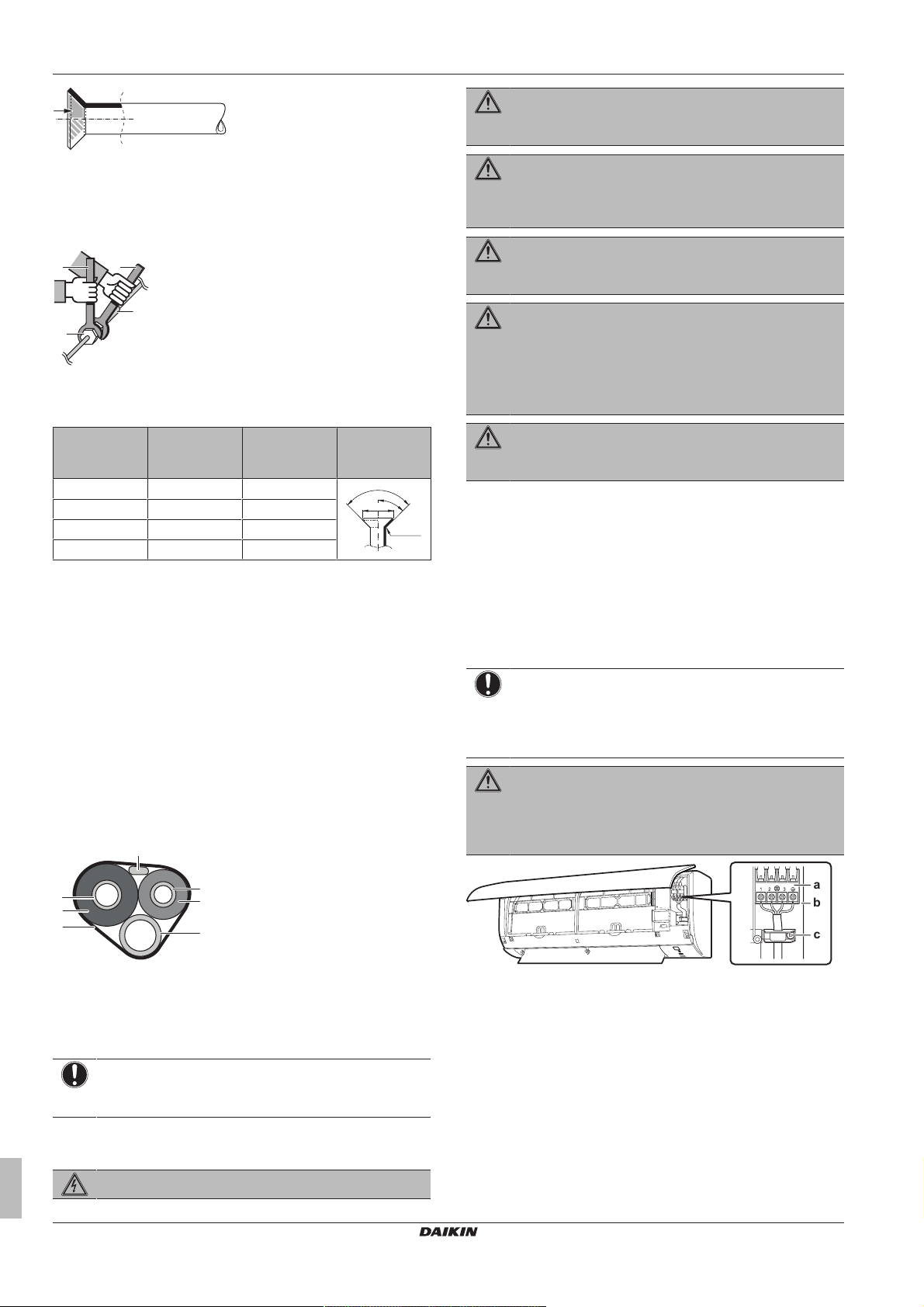 a

b

c

DAIKIN