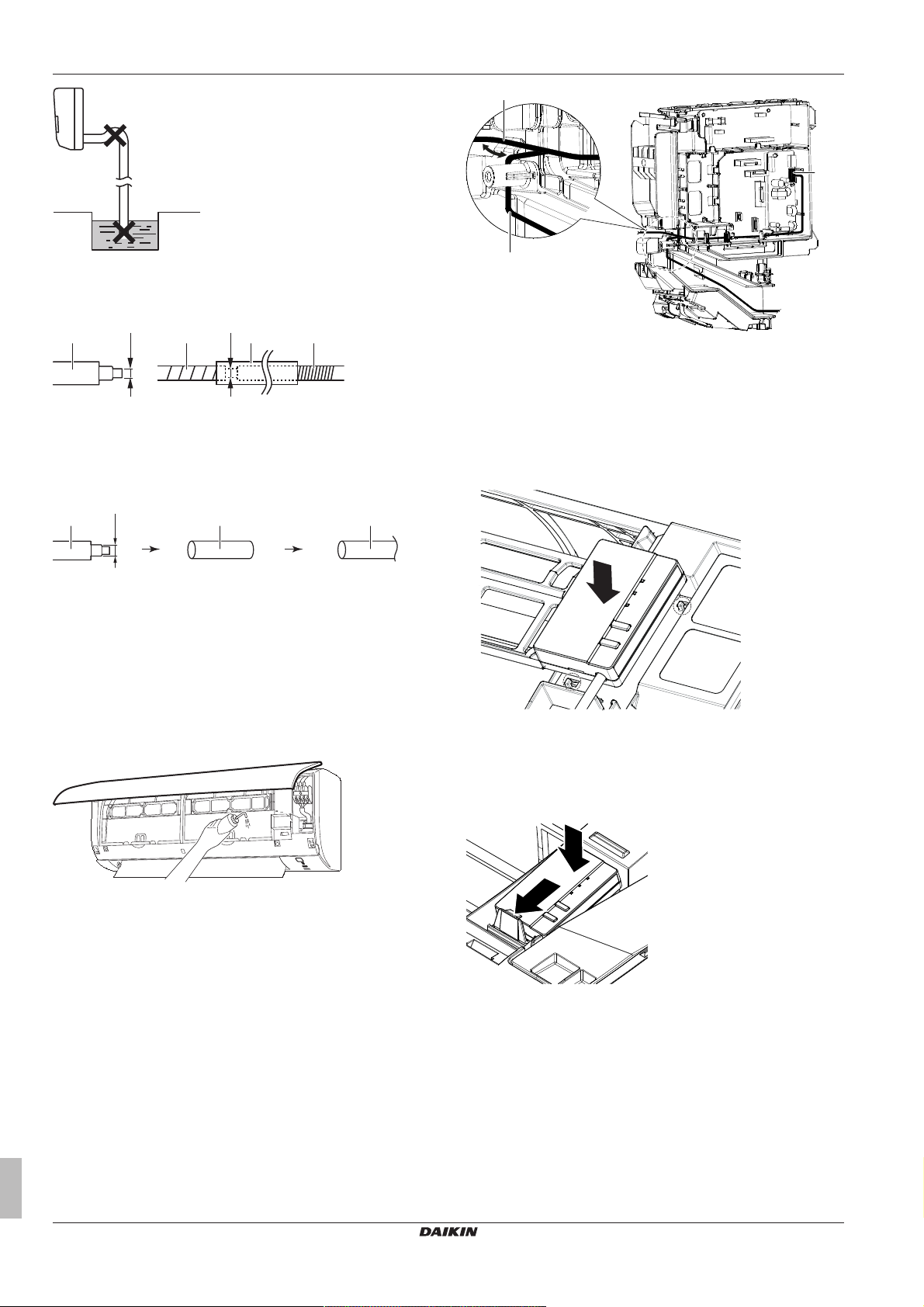 DAIKIN