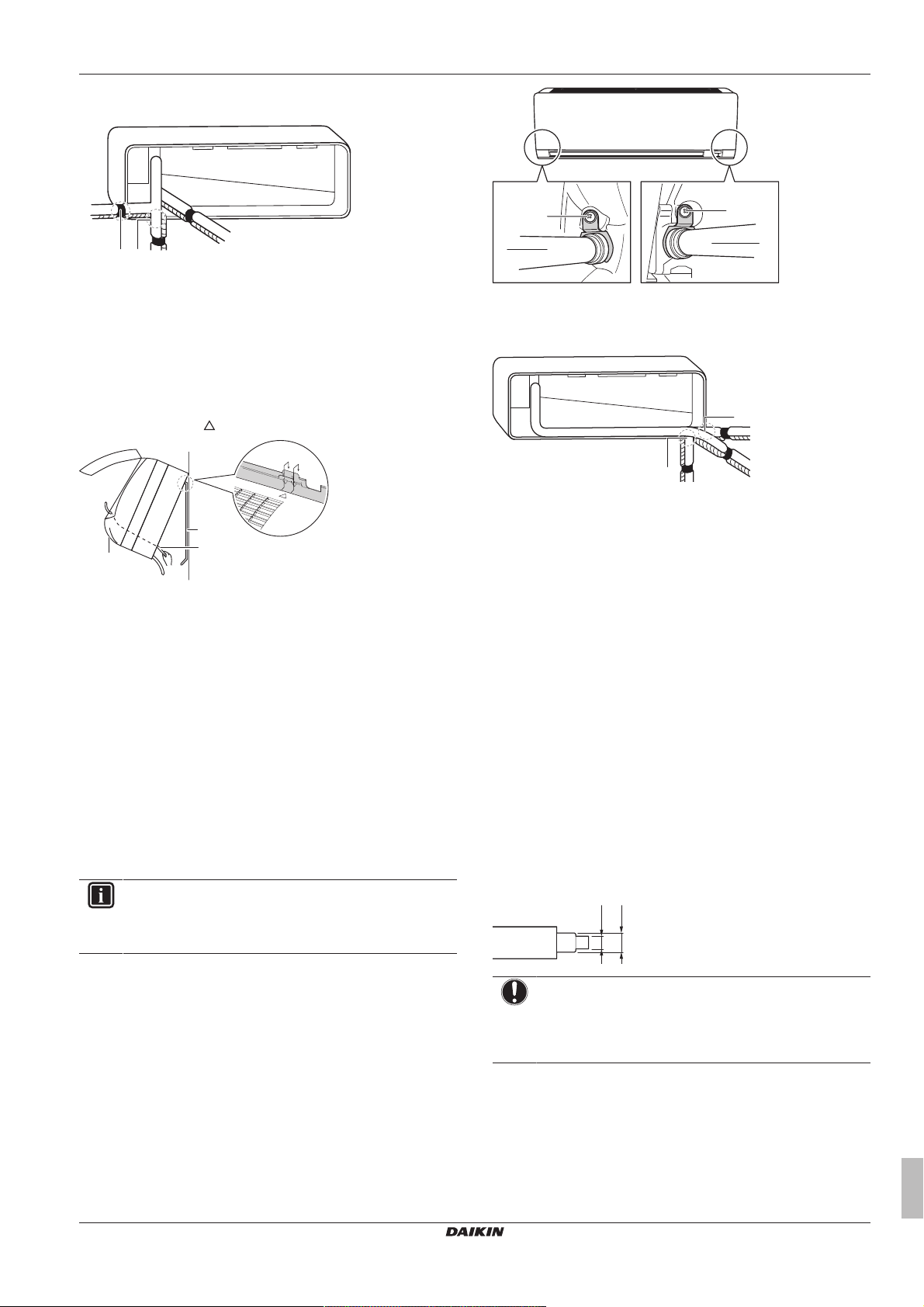 DAIKIN