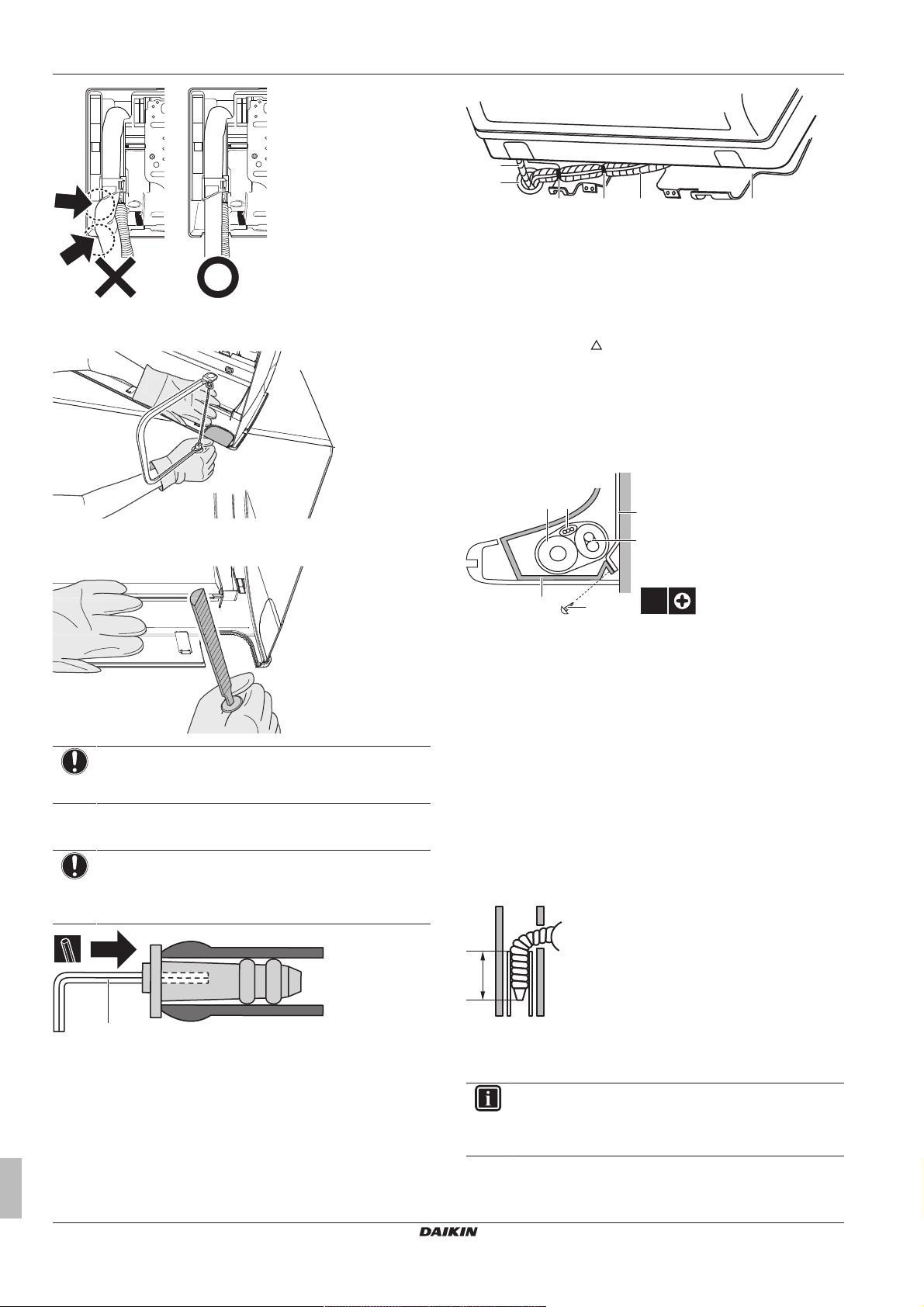 DAIKIN