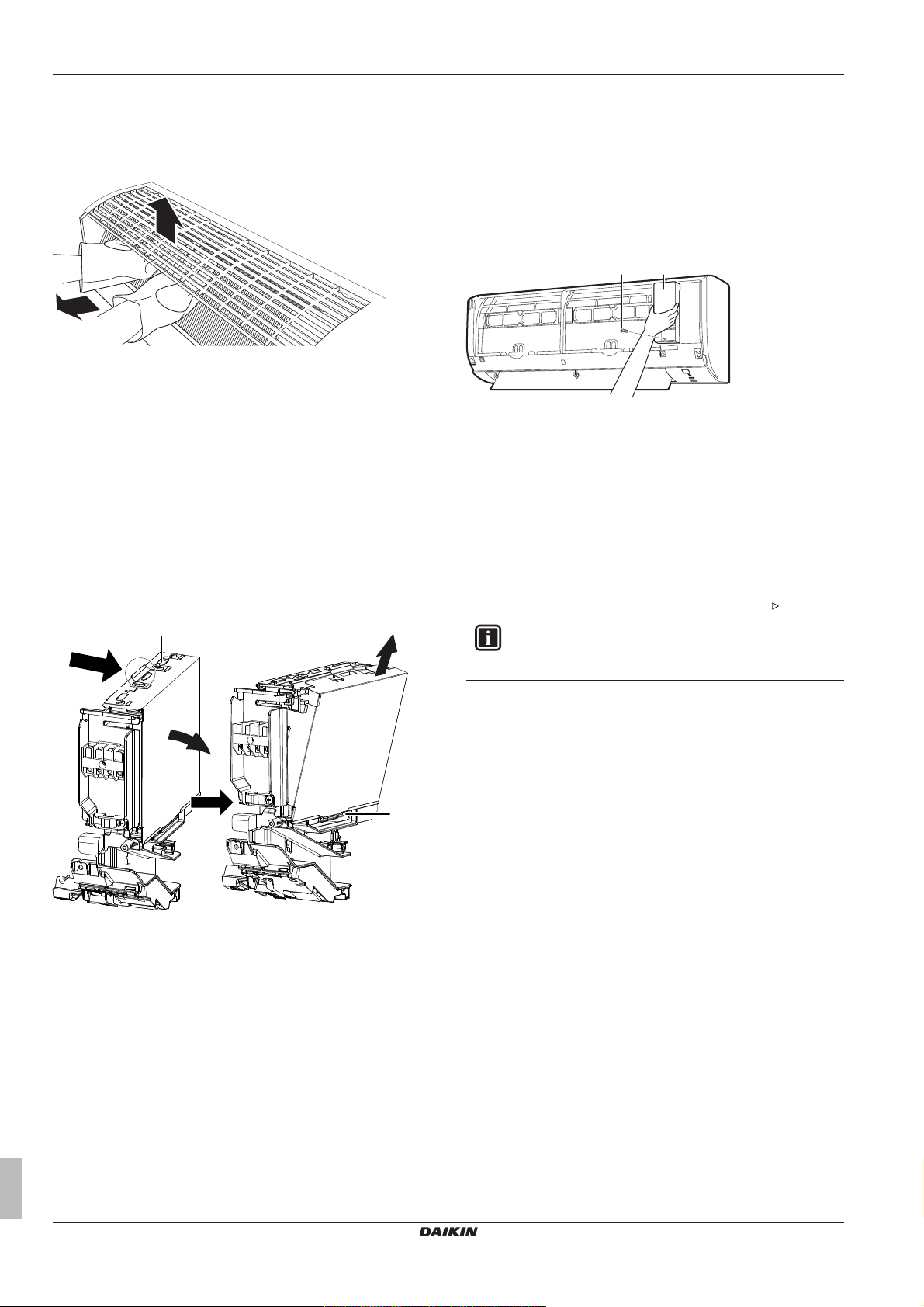 DAIKIN