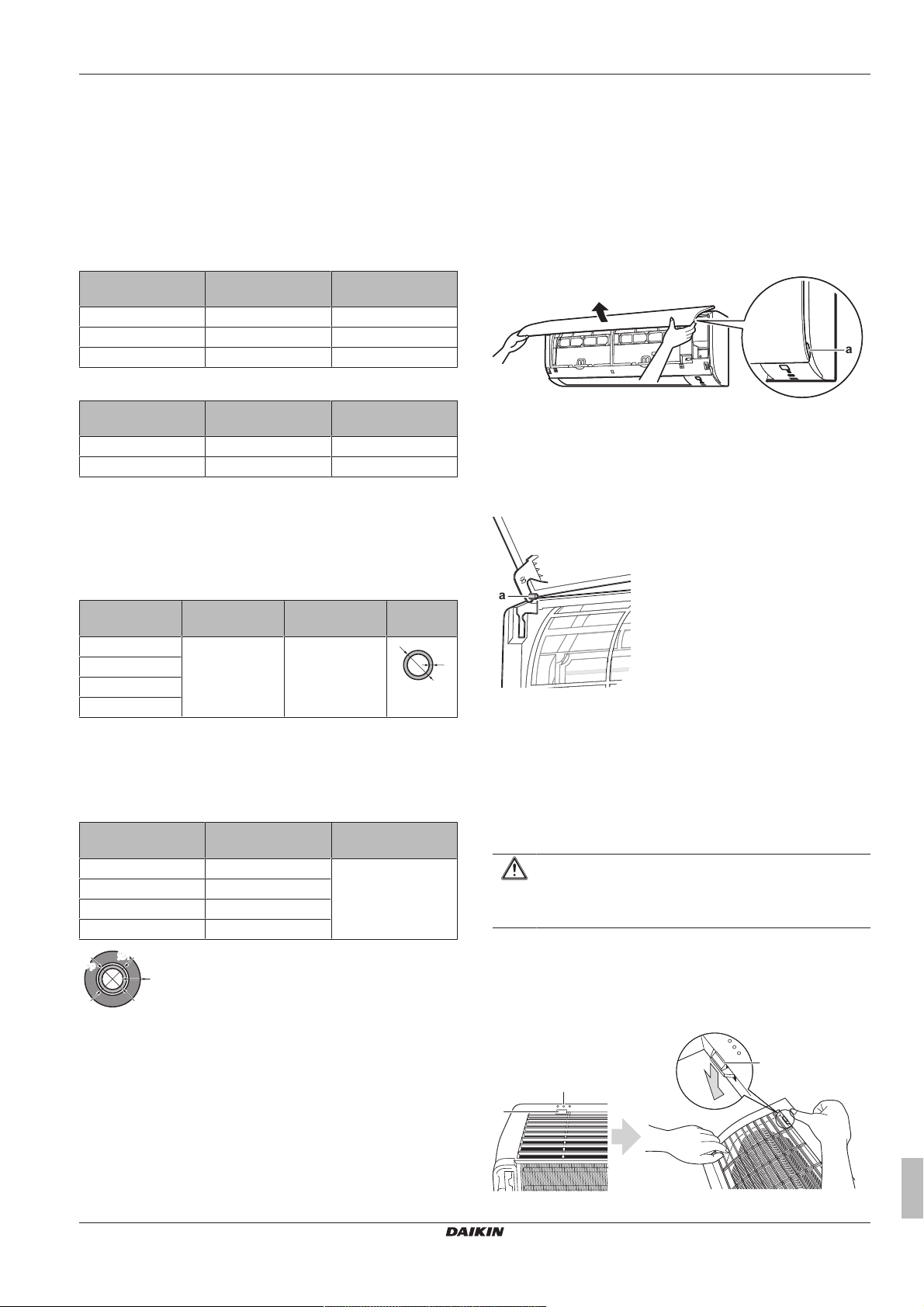 a

a

DAIKIN