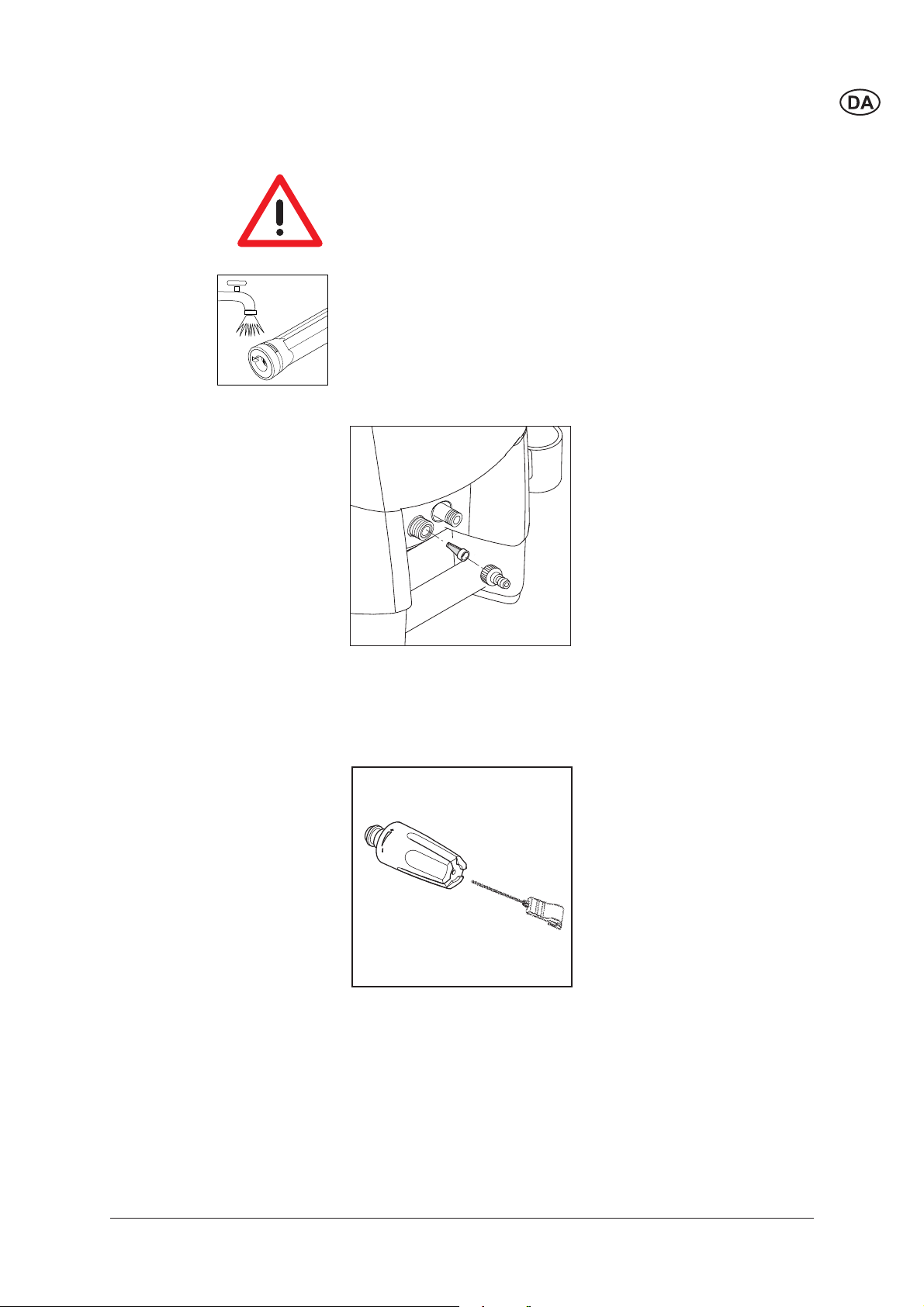 DA