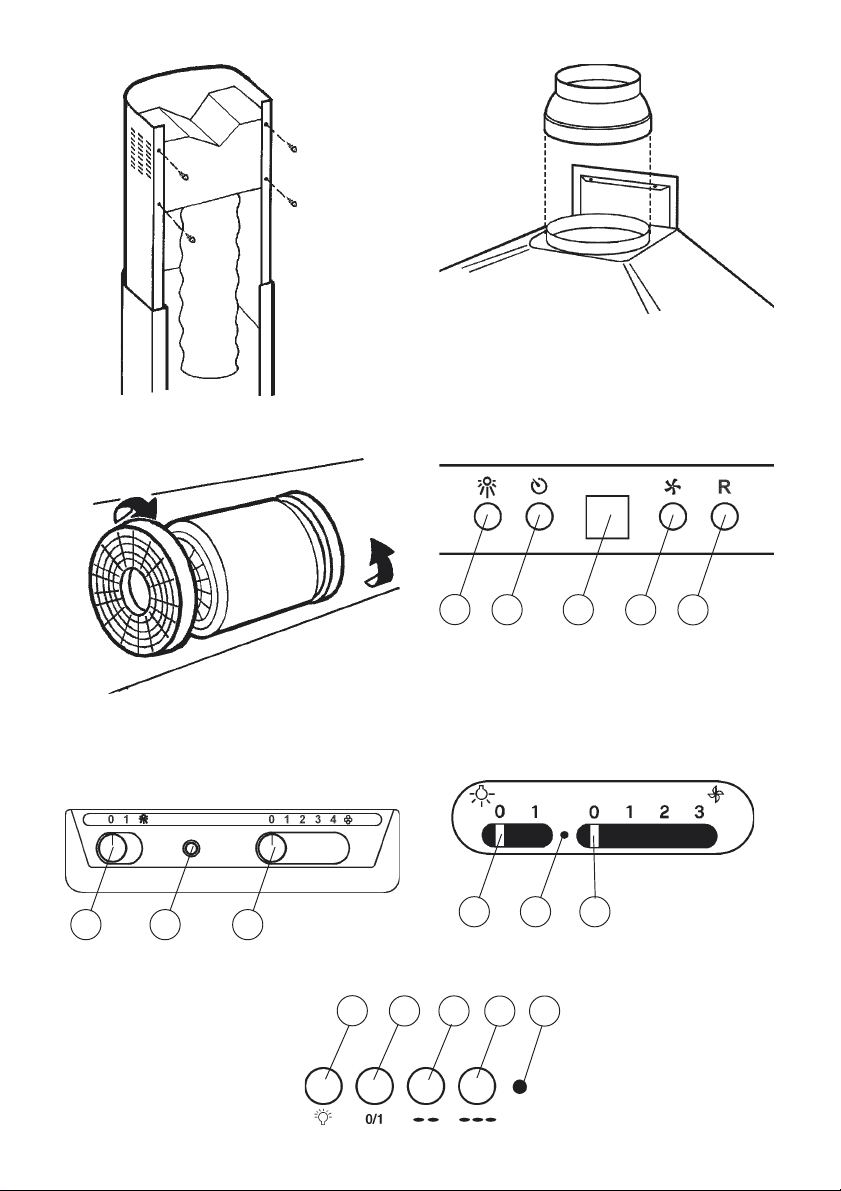 R

0 1

0 1 2 3 4

0 1

0 1 2 3

0/1