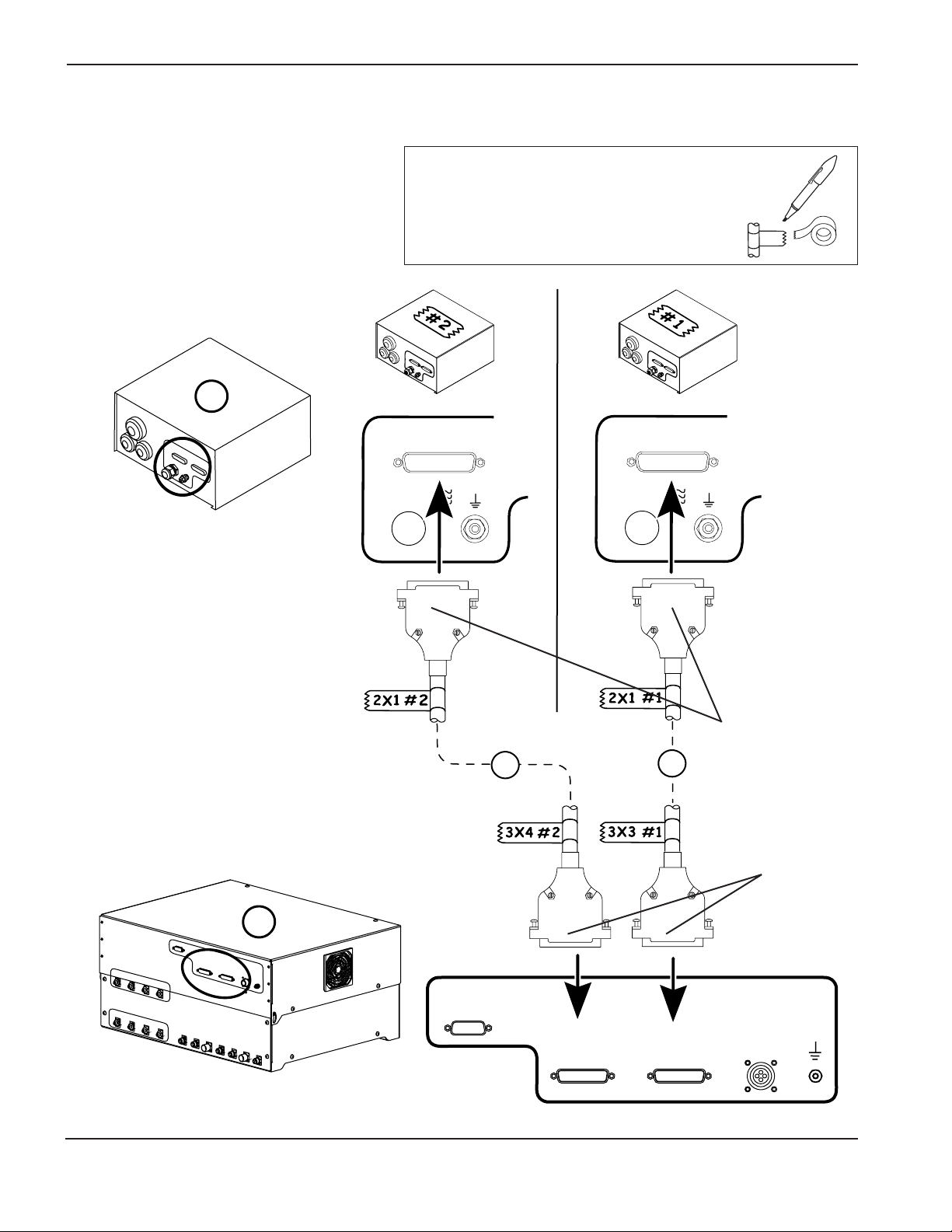 #2

#1

2X1 #2

2X1 #1

3X4 #2

3X3 #1