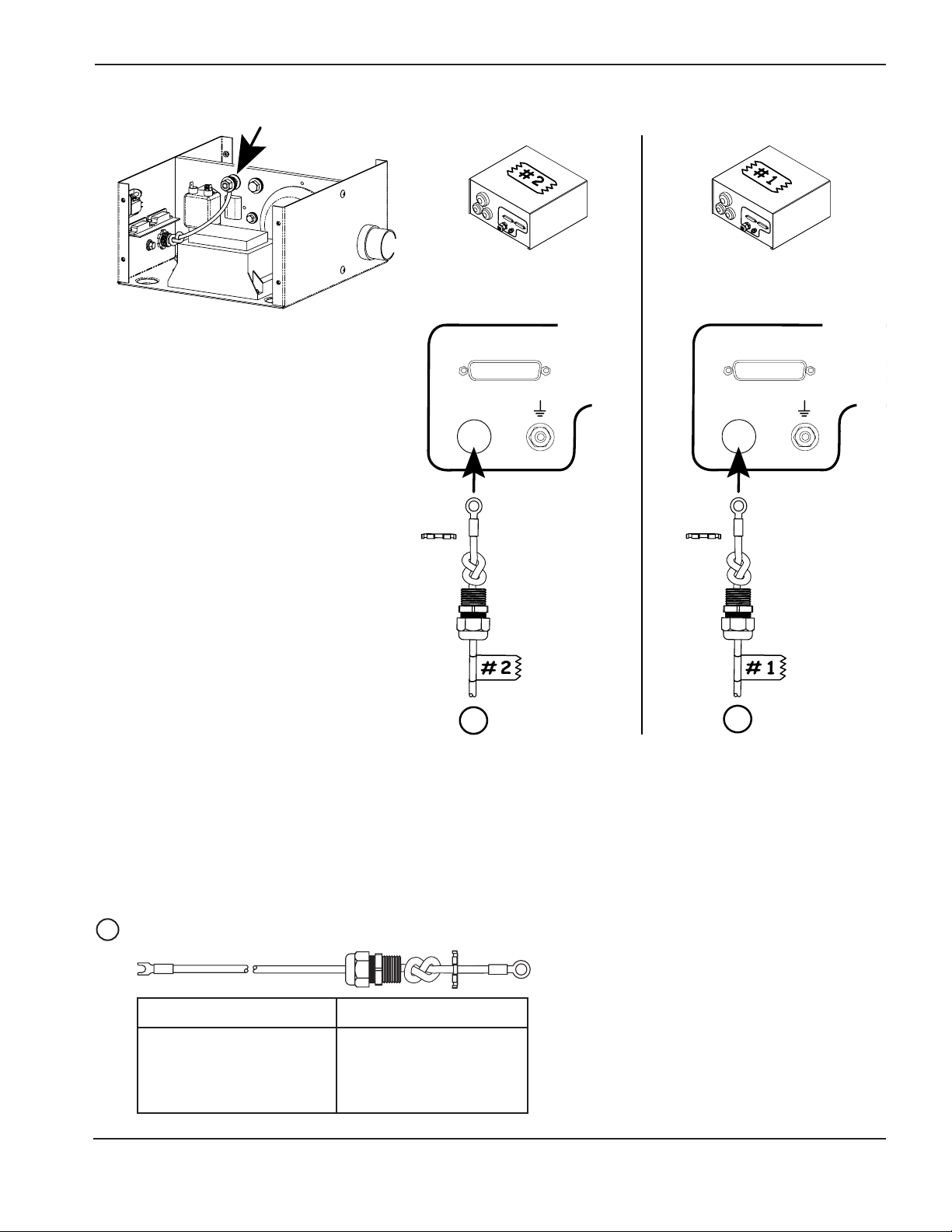 #2

#1

#2

#1