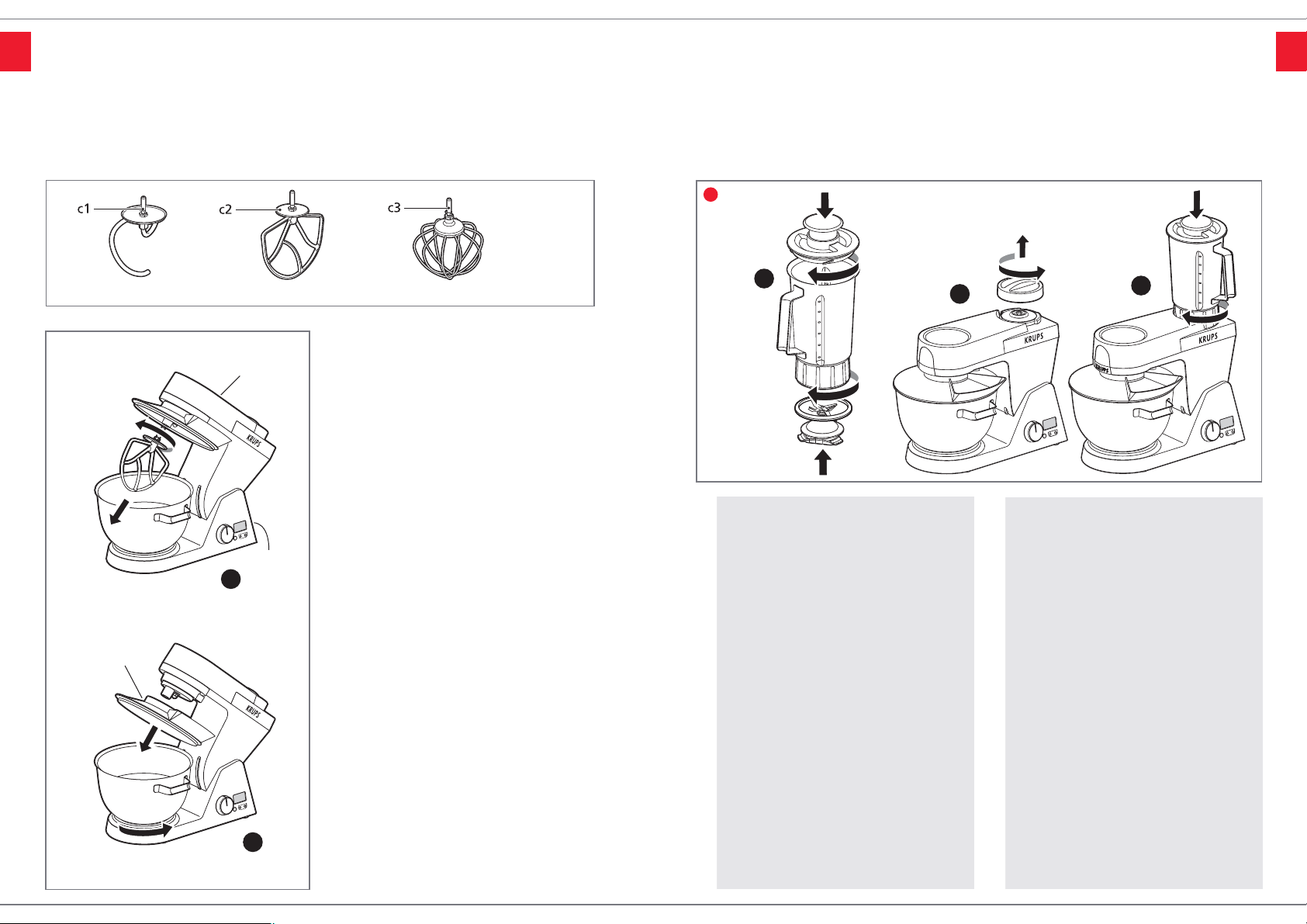 c1
c2
c3
KRUPS
KRUPS
KRUPS
KRUPS