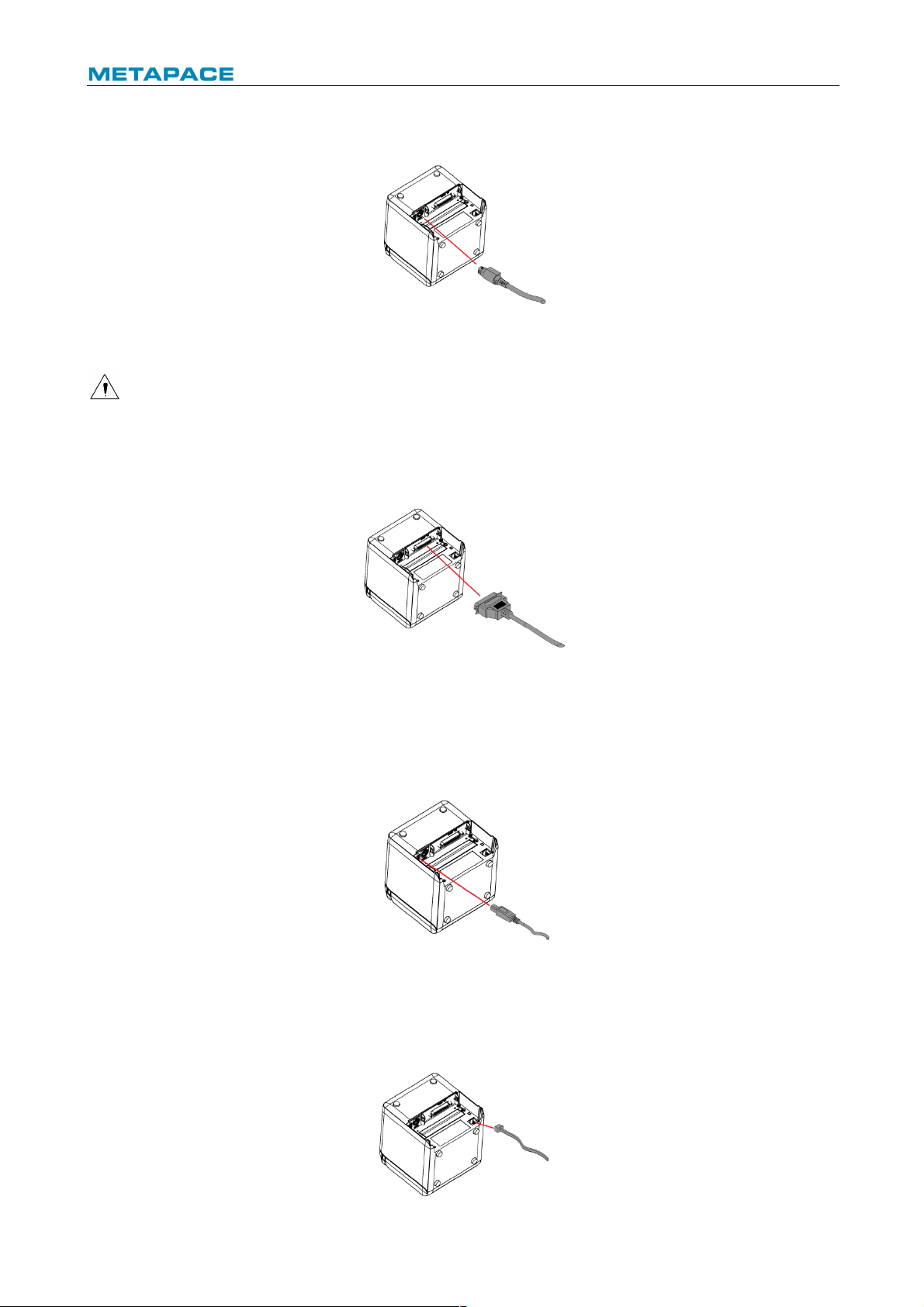 METAPACE