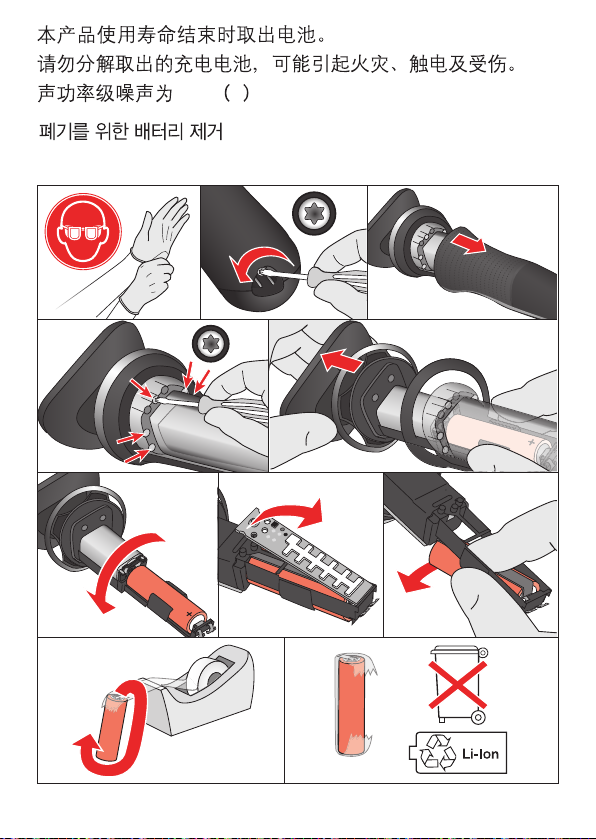 本产品使用寿命结束时取出电池。
请勿分解取出的充电电池，可能引起火灾、触电及受伤。
声功率级噪声为 （ ）

폐기를 위한 배터리 제거

Li-Ion