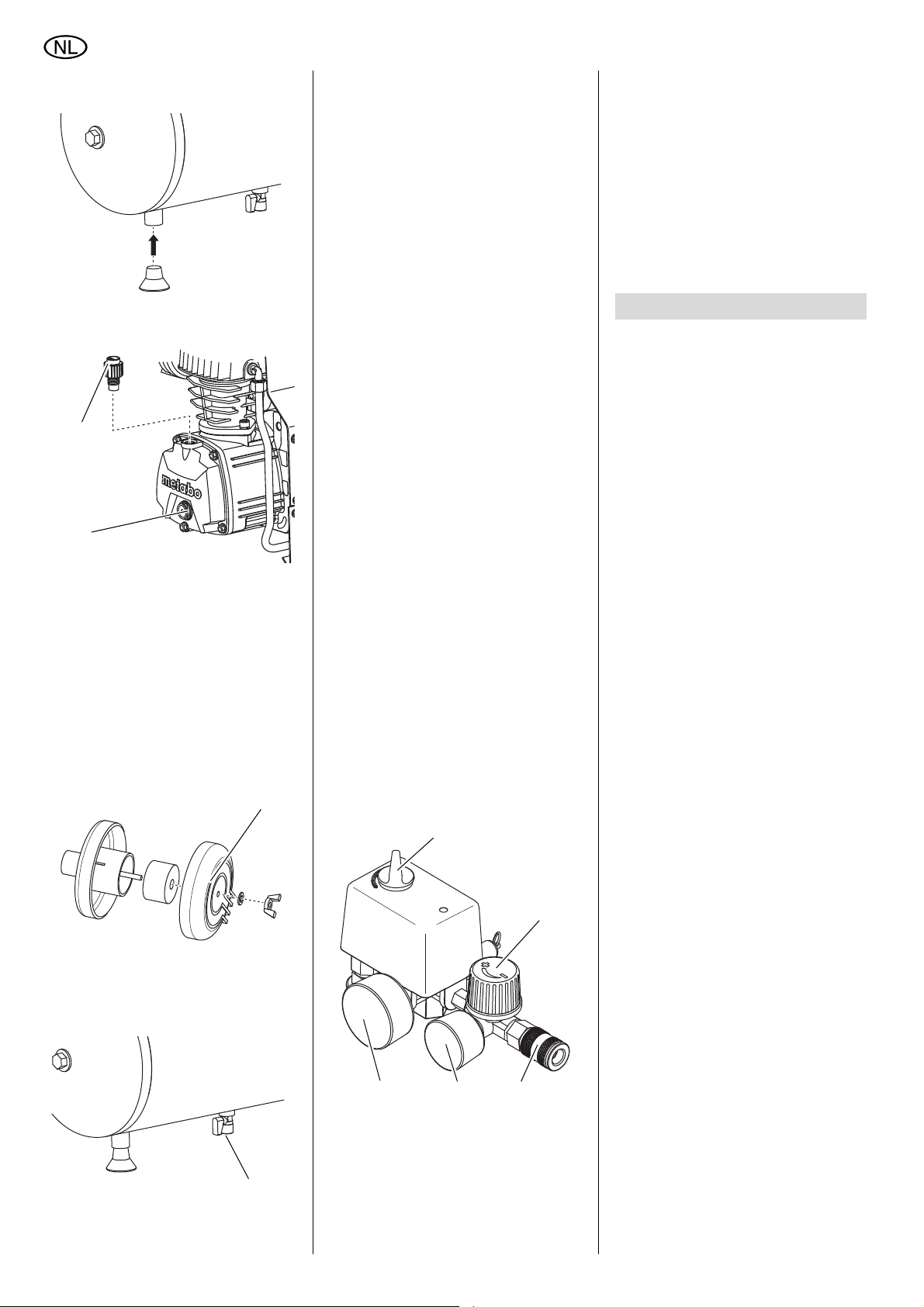 NL

metabo