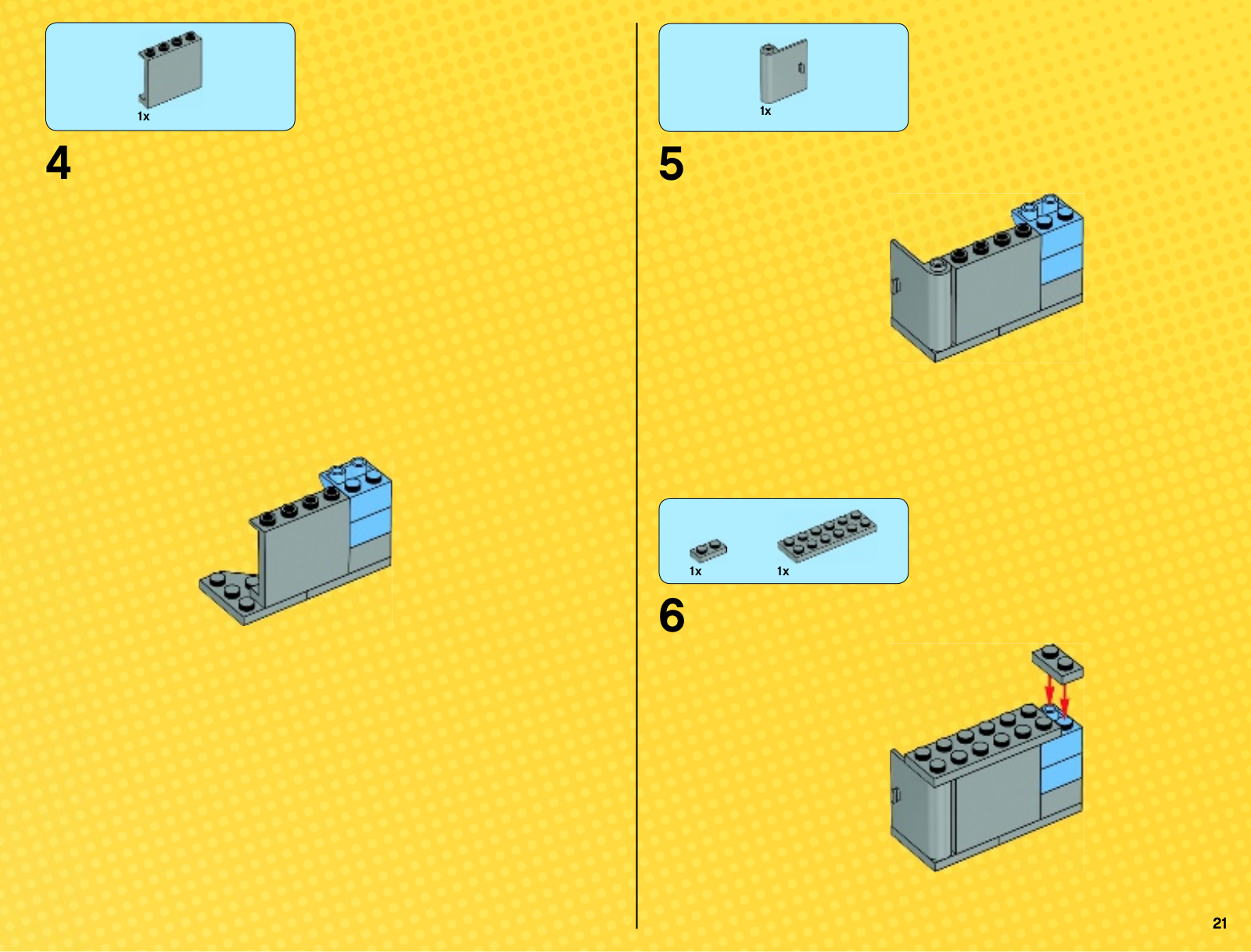 1x

4

1x

5

1x
1x

6

21