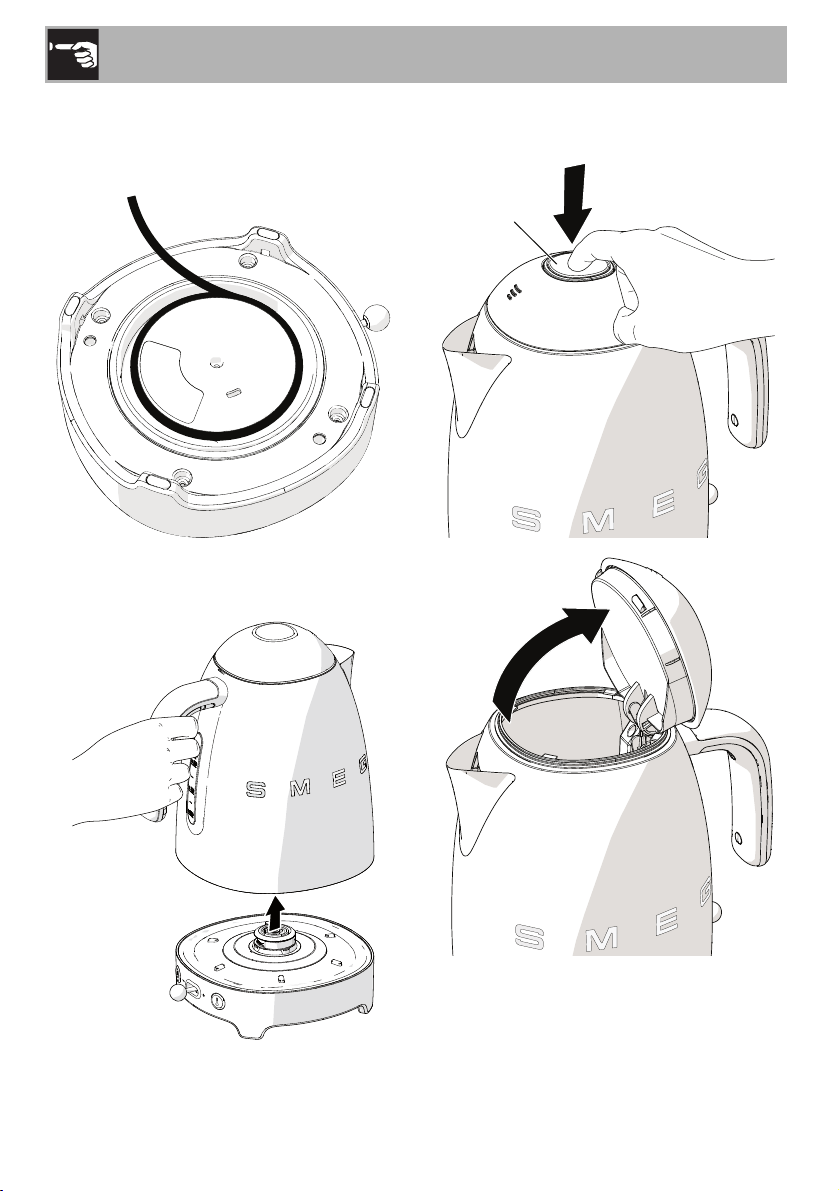 SMEG

SMEG

SMEG