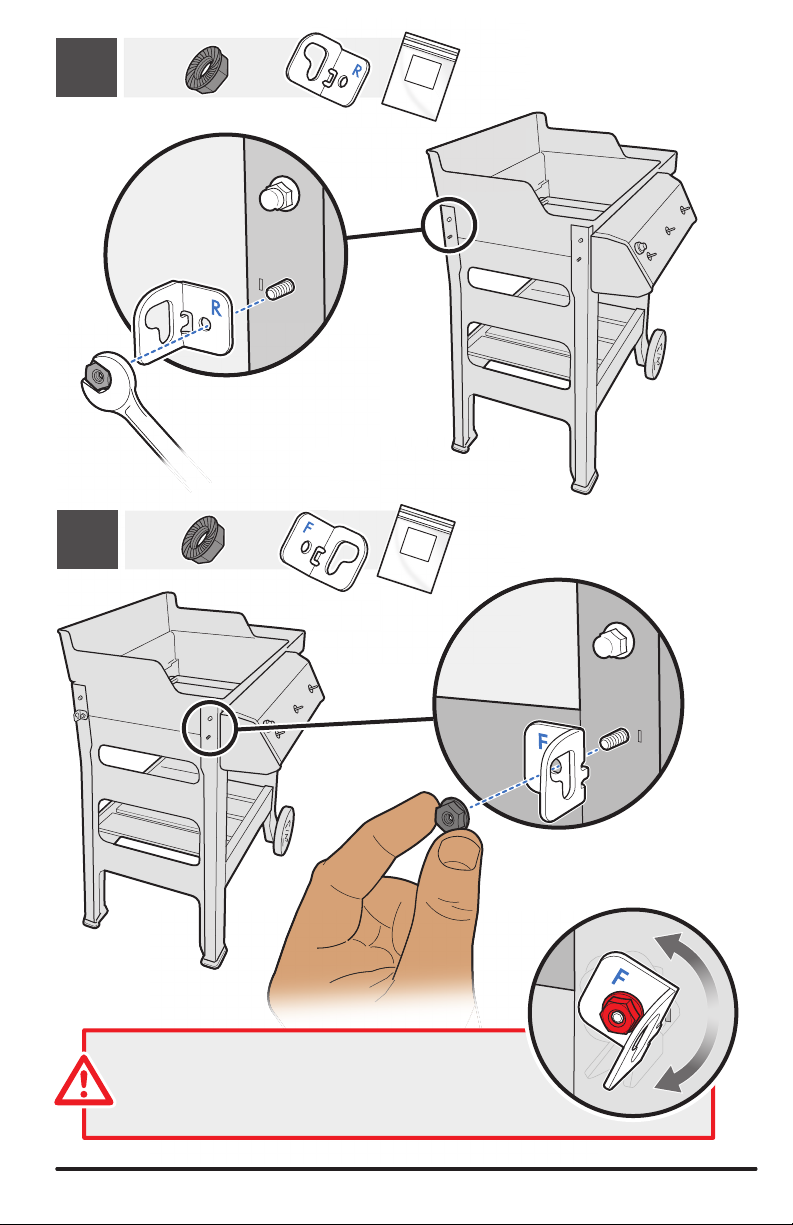 R

R

F

F

F