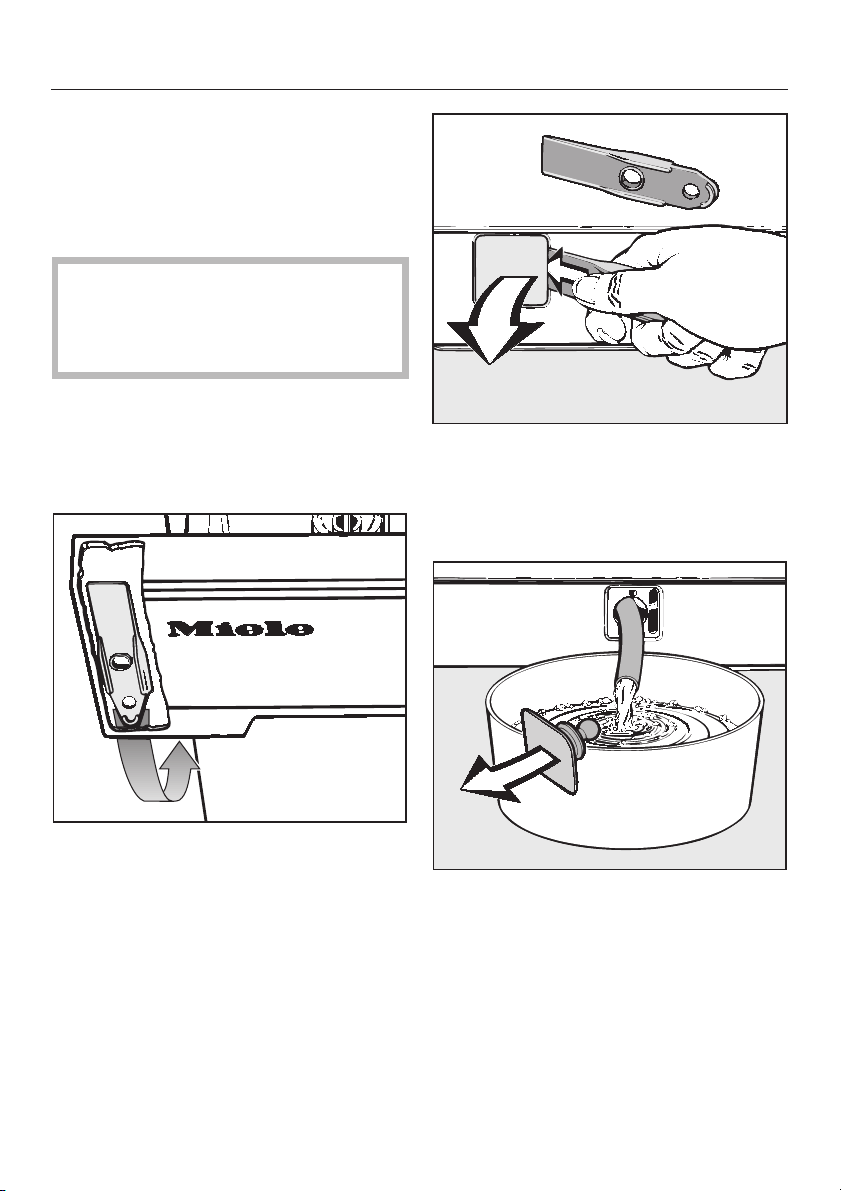 Miele