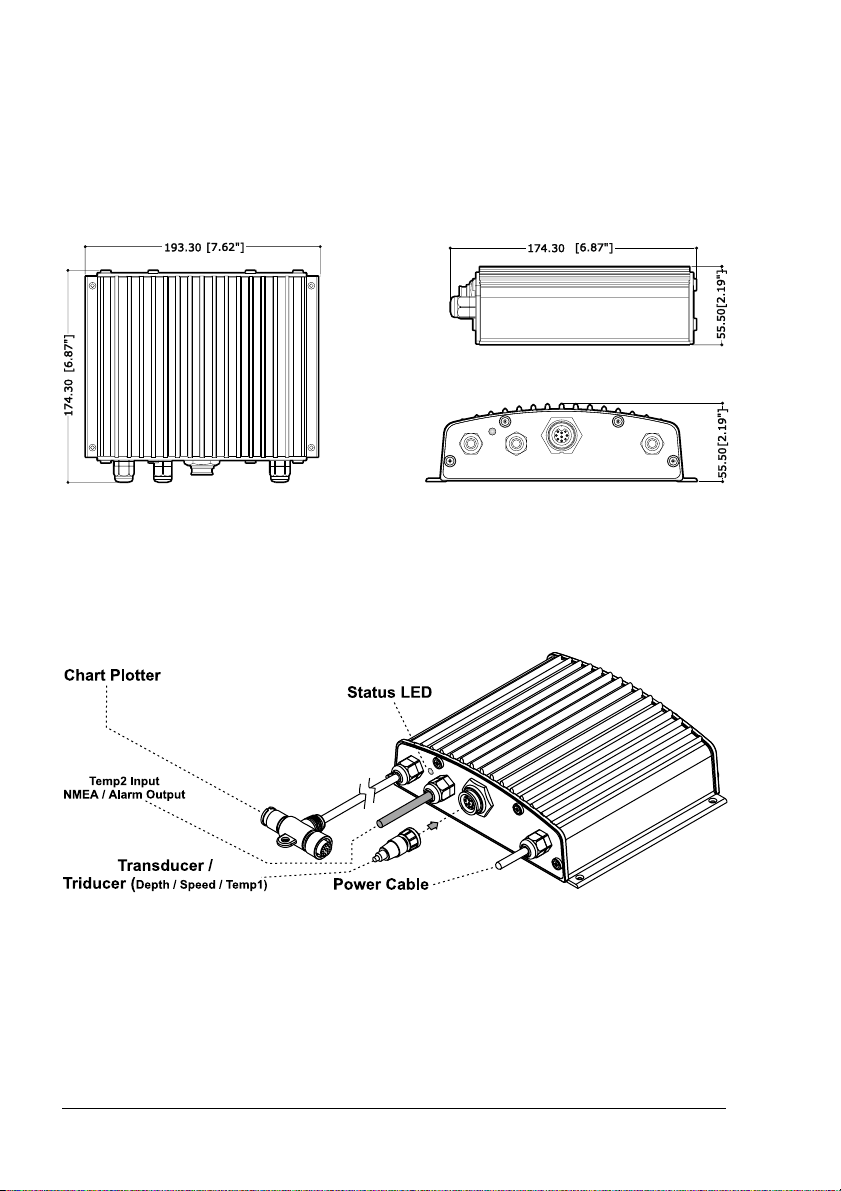 193.30 [7.62"]

174.30 [6.87"]

174.30 [6.87"]

55.50[2.19"]

55.50[2.19"]

Chart Plotter

Status LED

Temp2 Input
NMEA / Alarm Output

Transducer /
Triducer (Depth / Speed / Temp1)

Power Cable