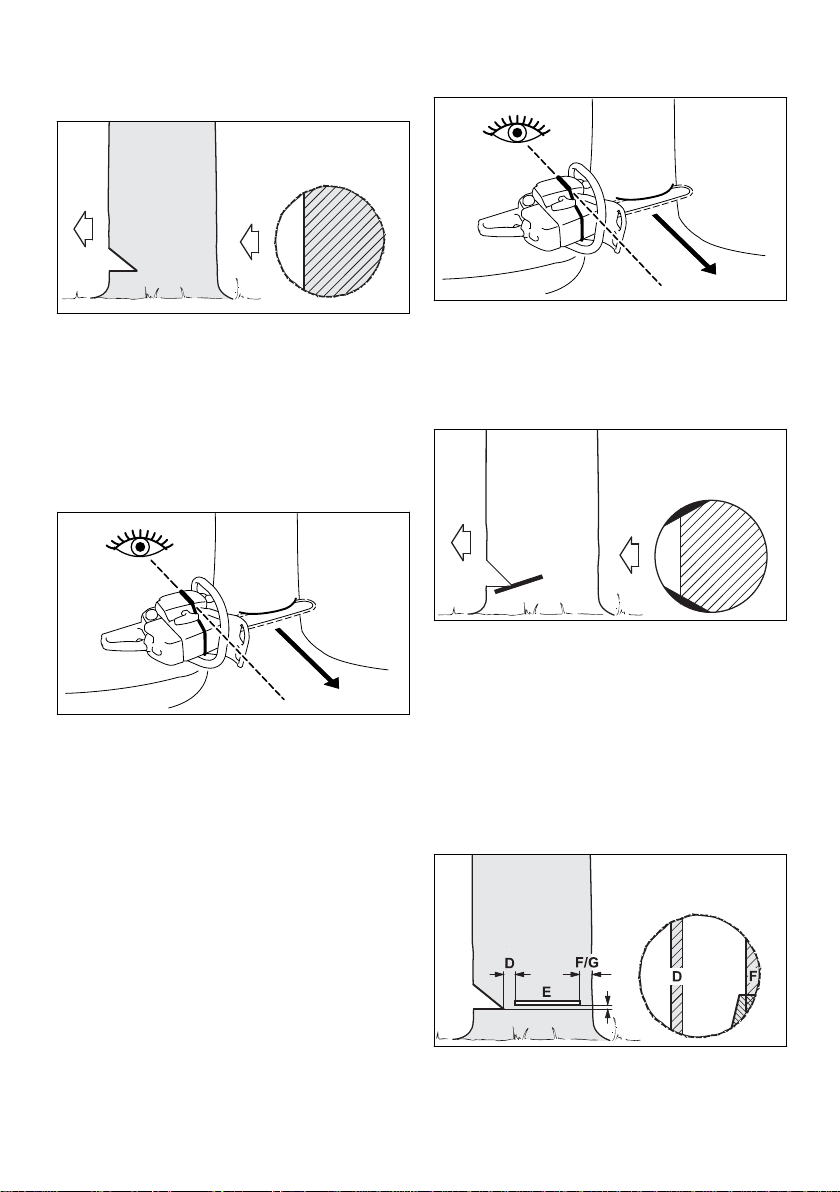 D

F/G

E

D

F