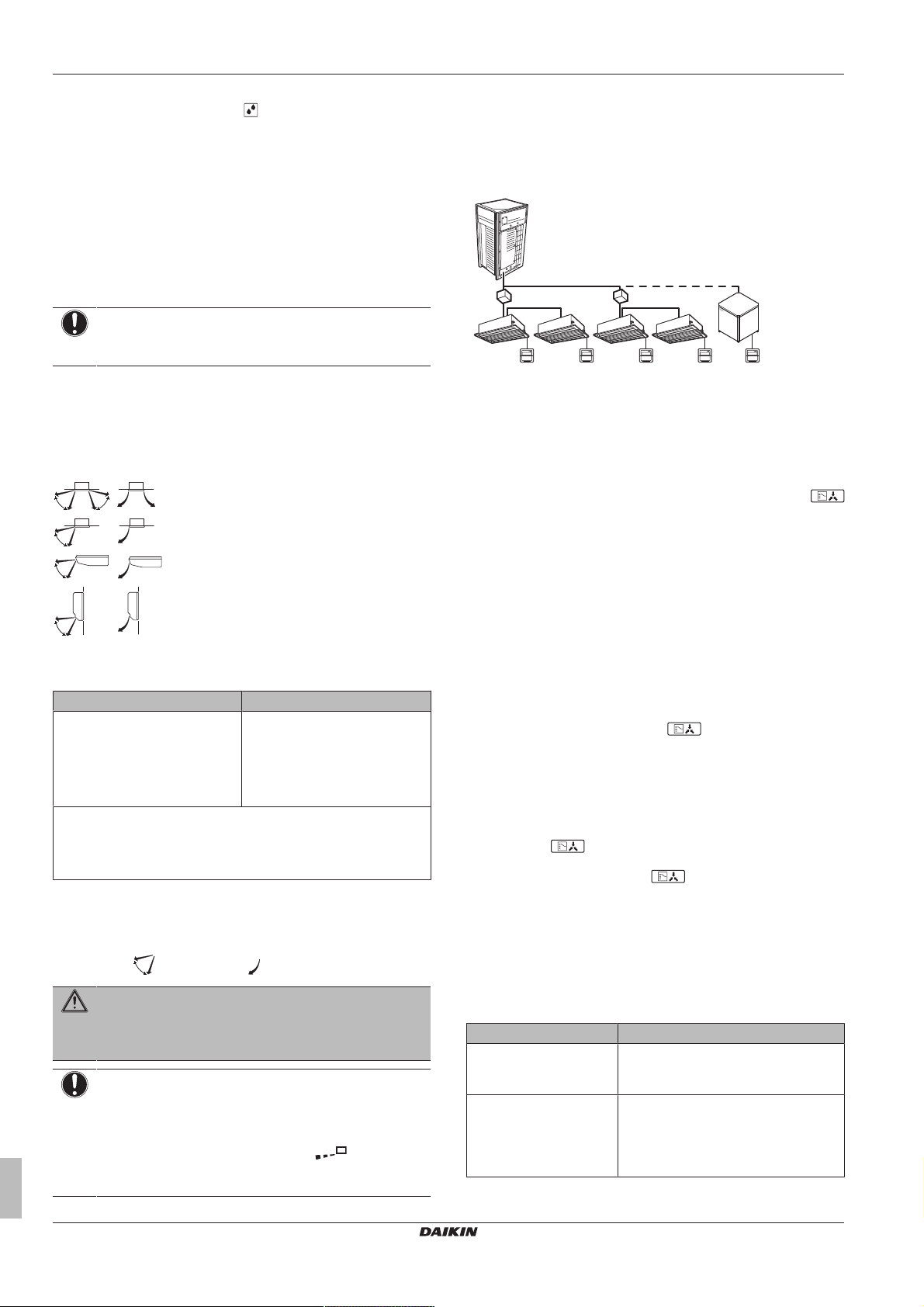 DAIKIN