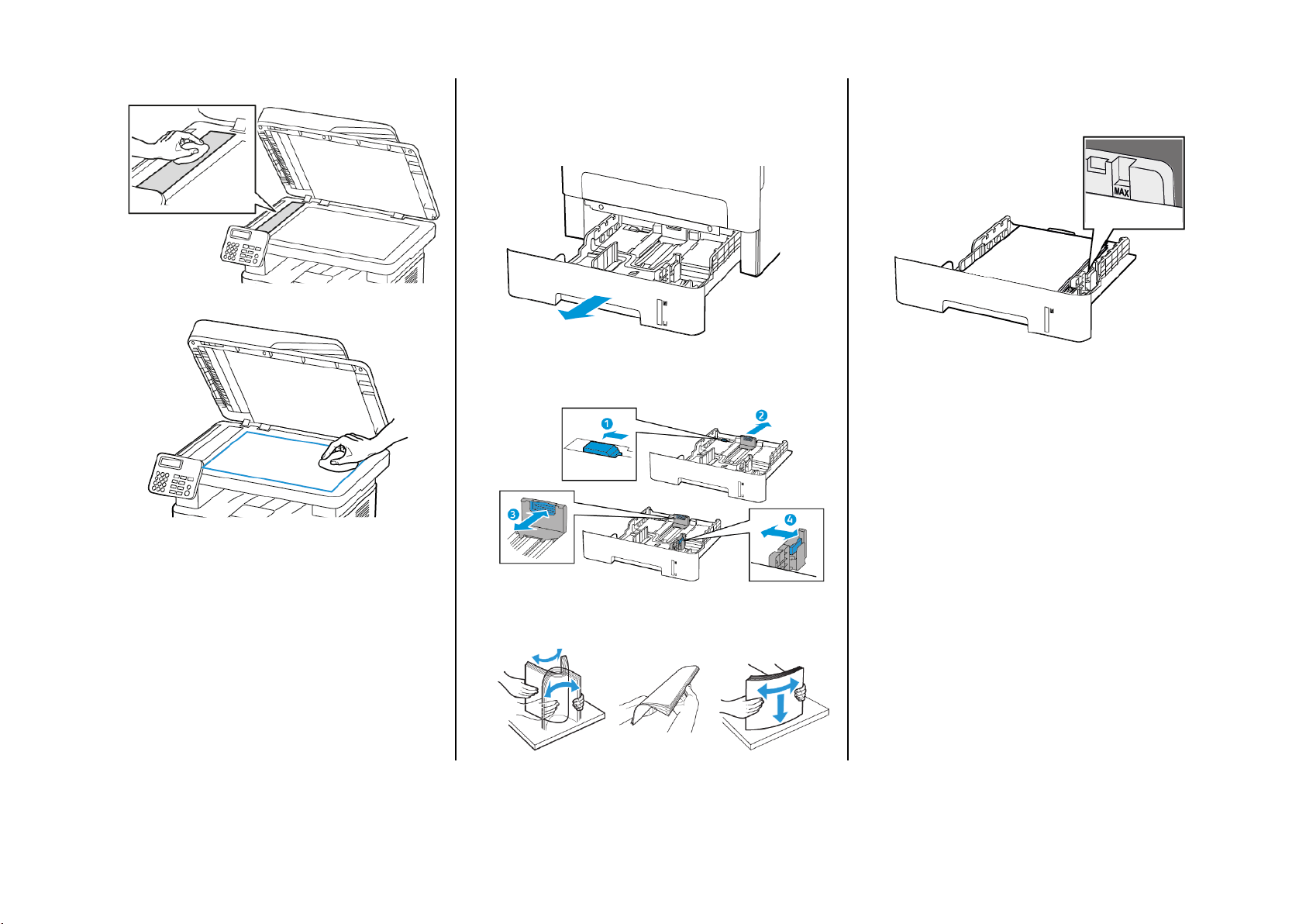 1

2

3

4

MAX