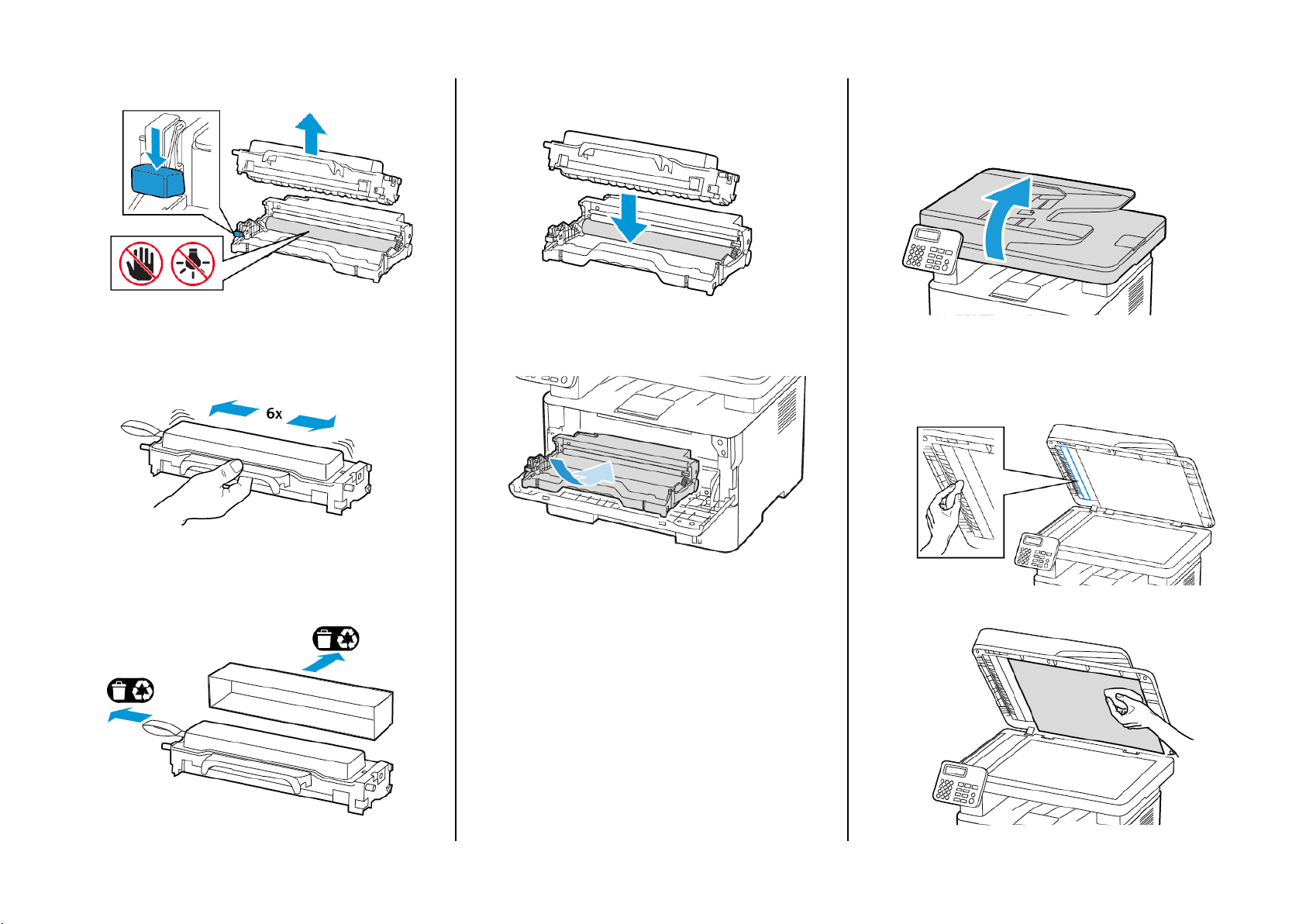 6x