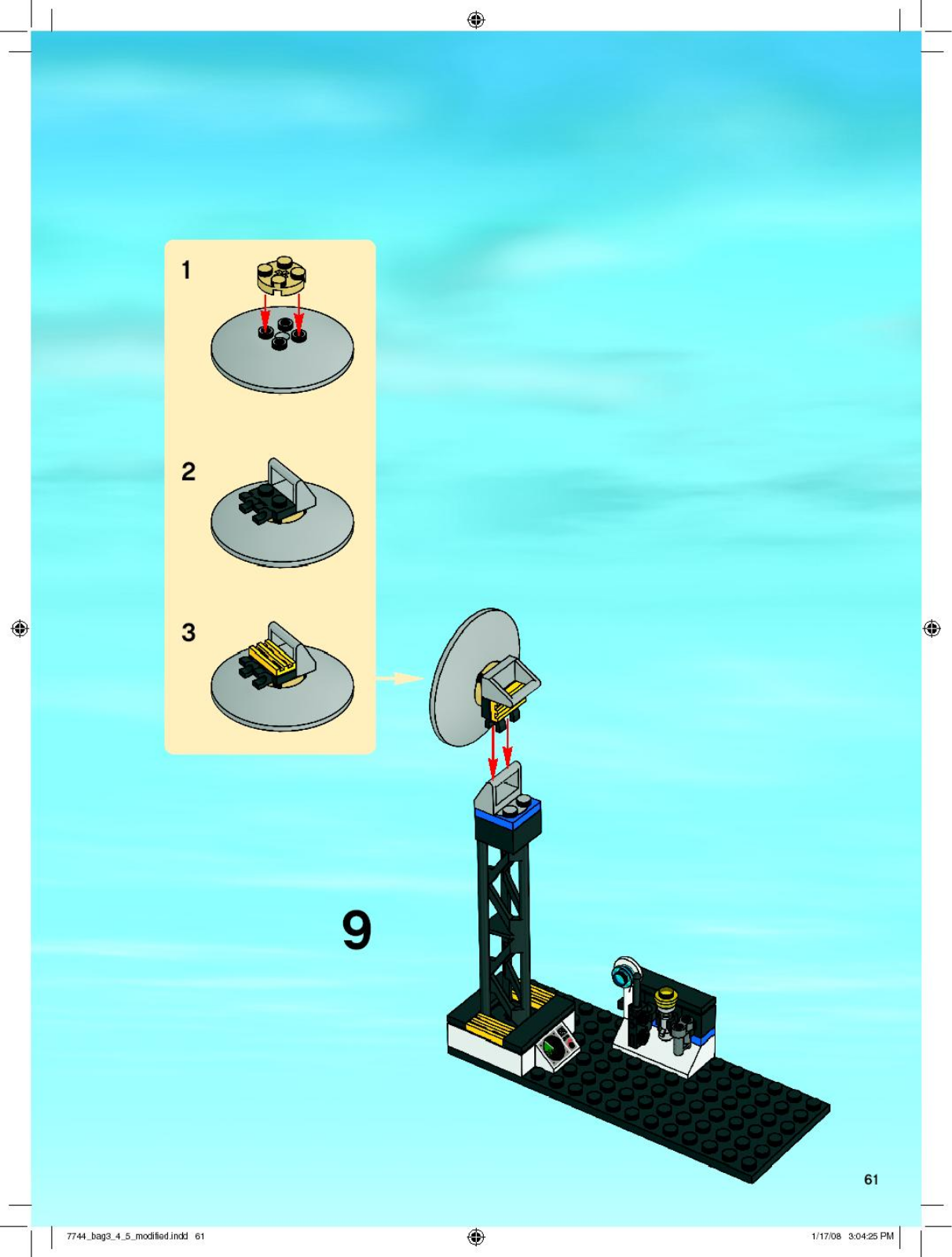 1

2

3

9

61

7744_bag3_4_5_modified.indd 61

1/17/08 3:04:25 PM