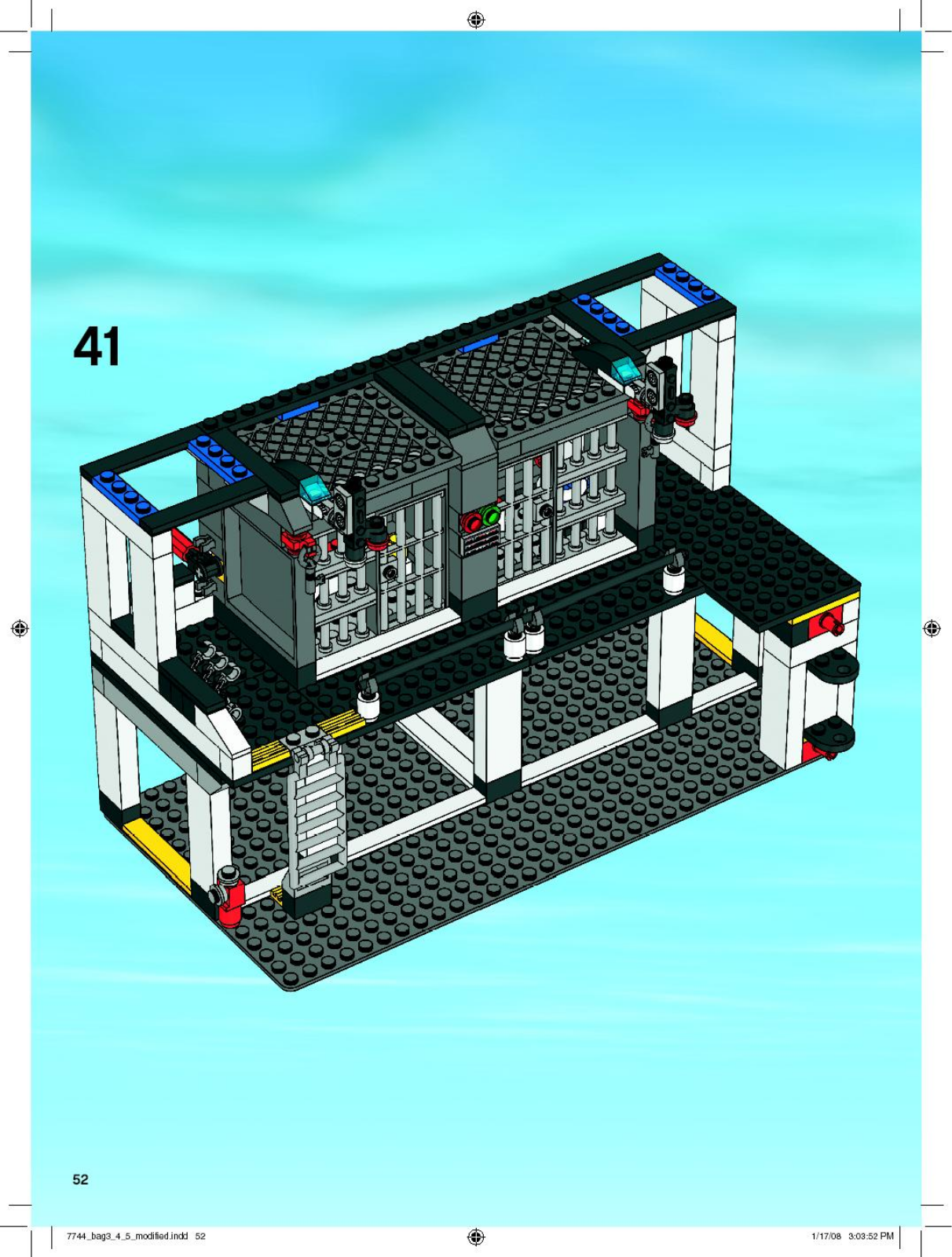 41

52

7744_bag3_4_5_modified.indd 52

1/17/08 3:03:52 PM