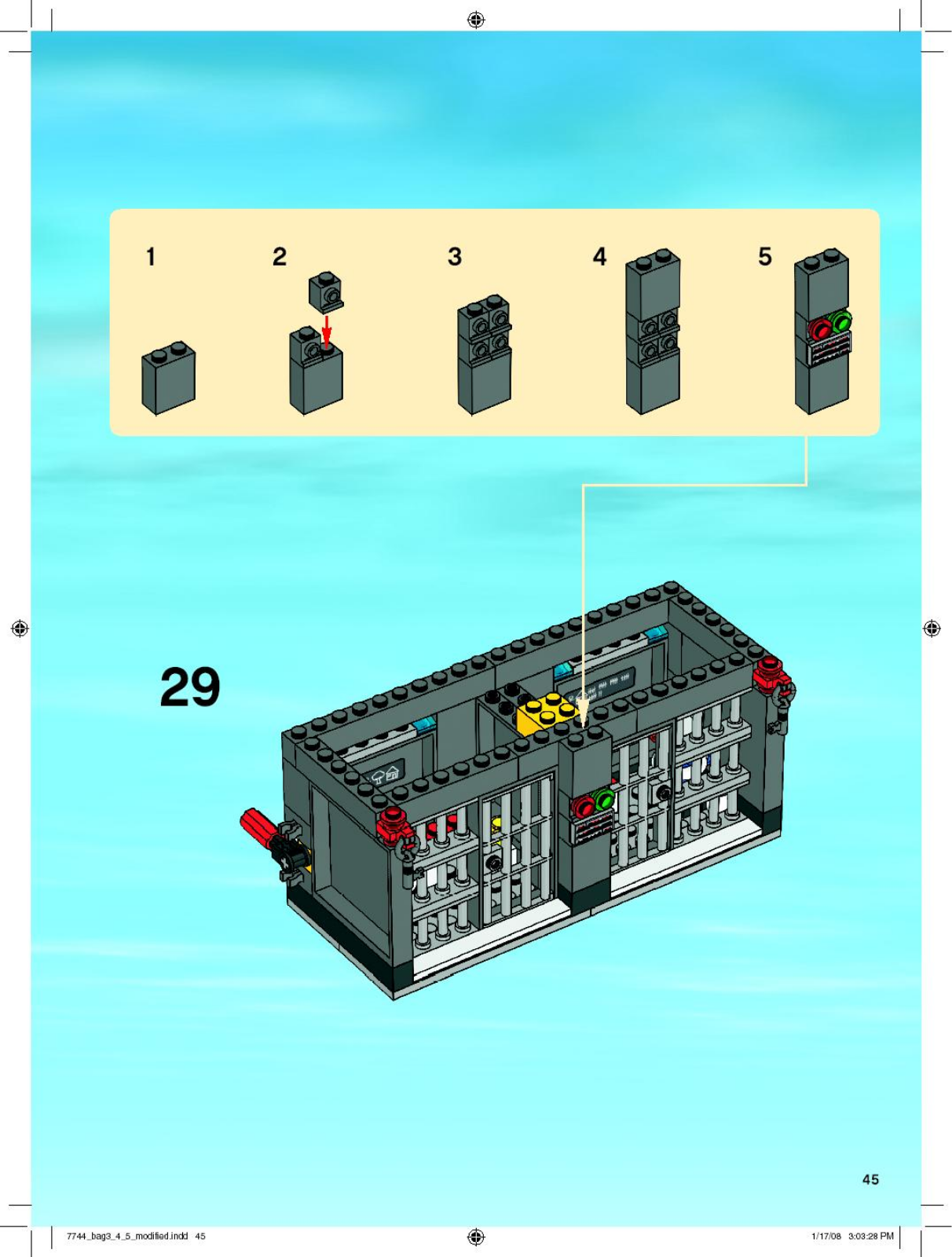 1

2

3

4

5

29

45

7744_bag3_4_5_modified.indd 45

1/17/08 3:03:28 PM