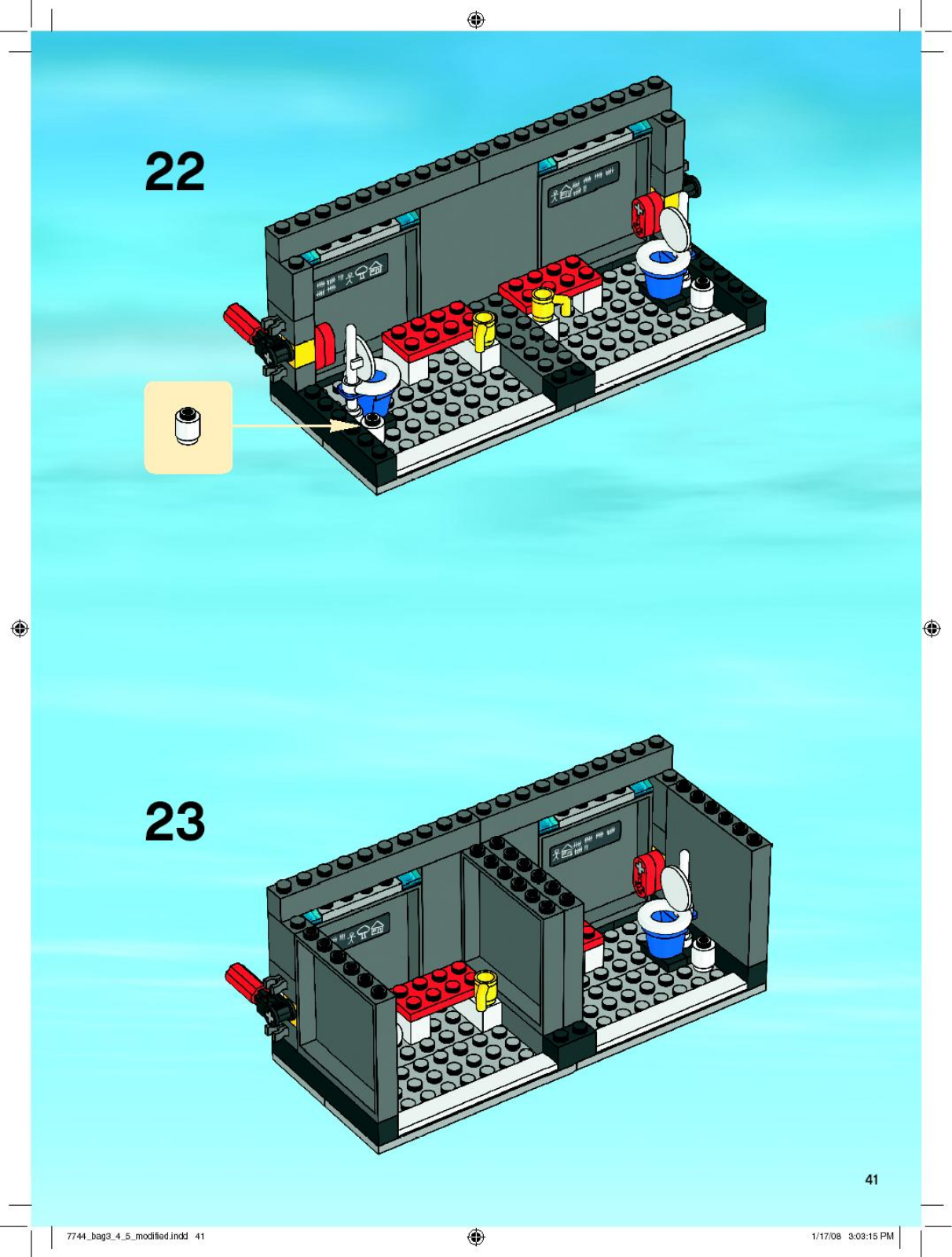 22

23

41

7744_bag3_4_5_modified.indd 41

1/17/08 3:03:15 PM