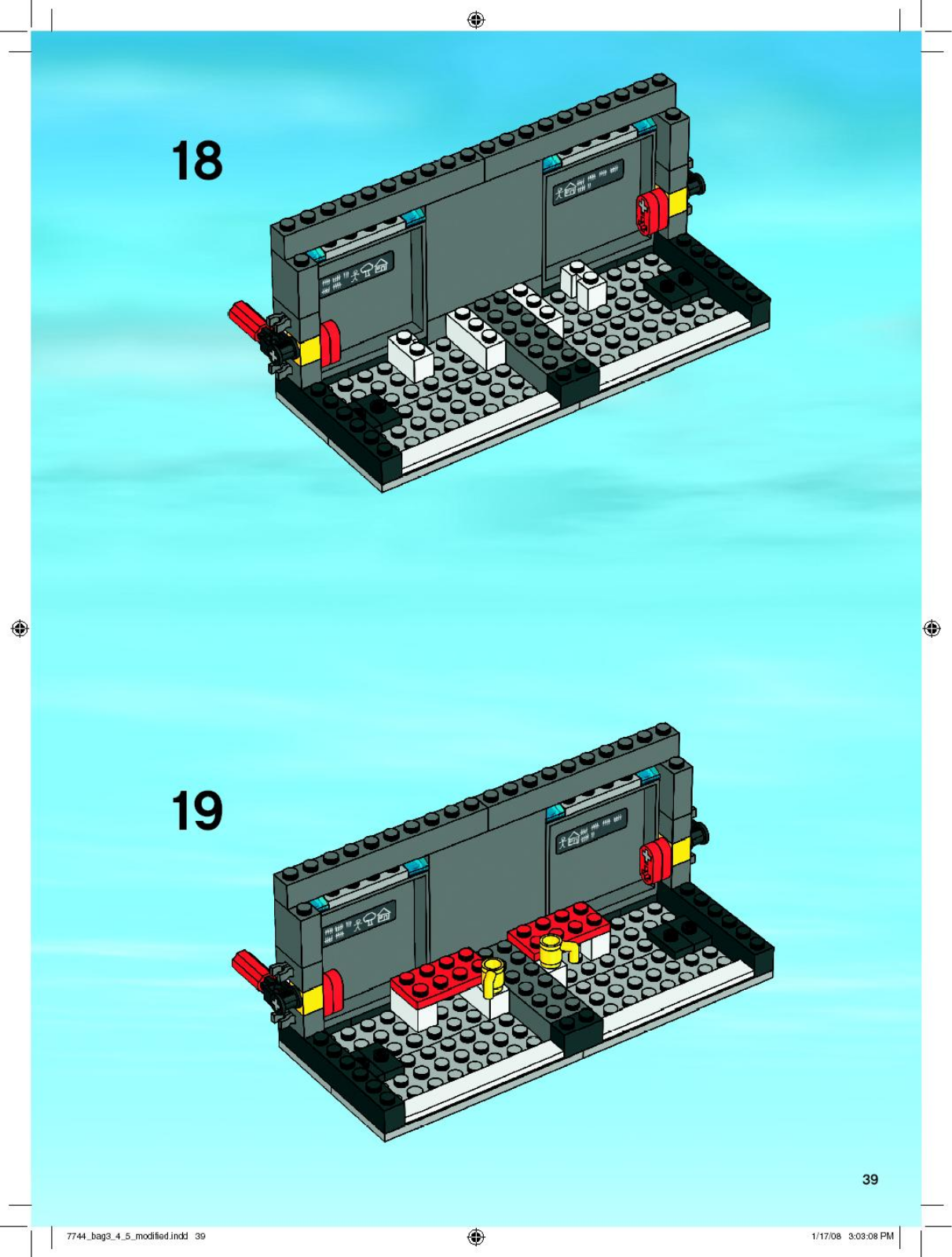 18

19

39

7744_bag3_4_5_modified.indd 39

1/17/08 3:03:08 PM