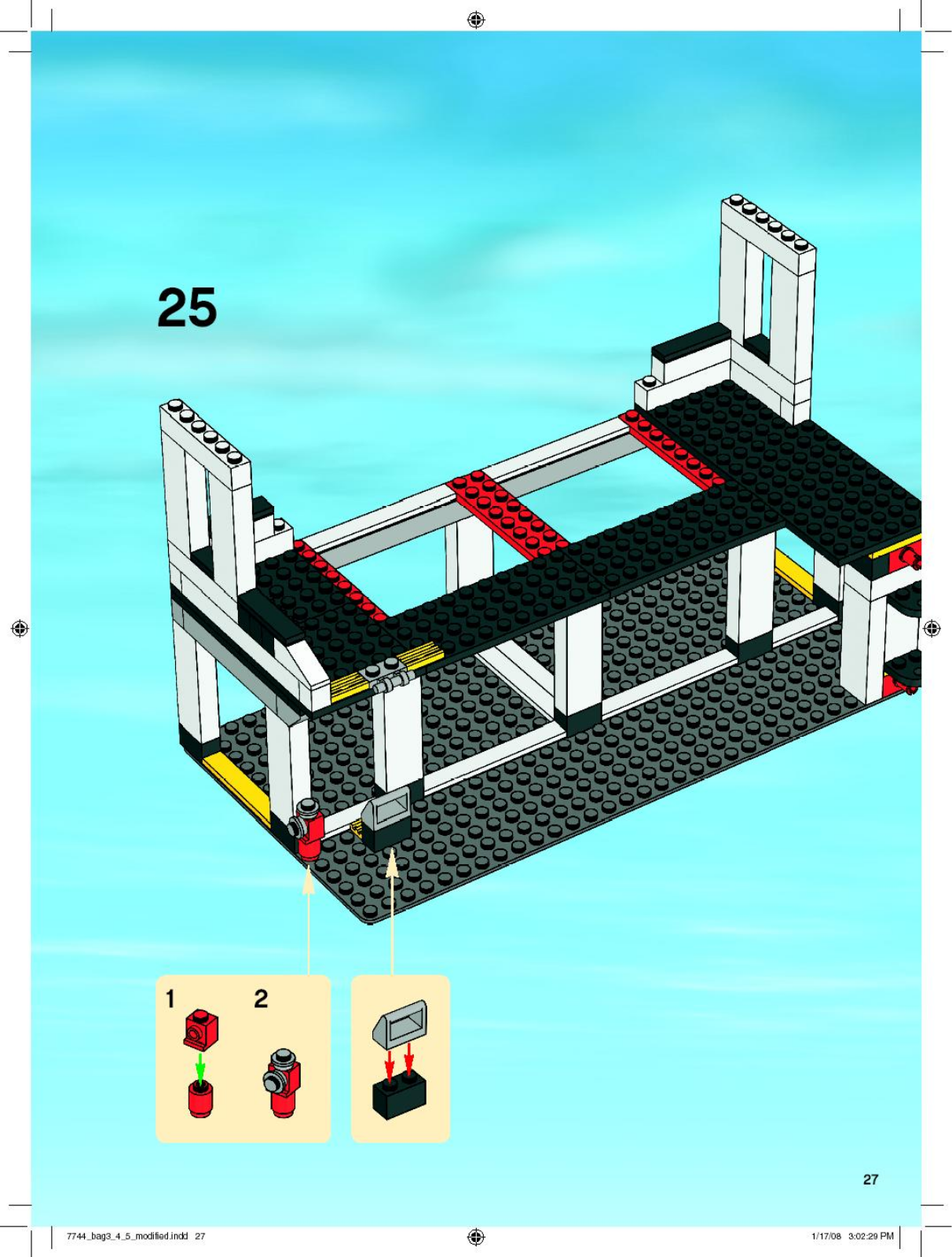 25

1

2

27

7744_bag3_4_5_modified.indd 27

1/17/08 3:02:29 PM