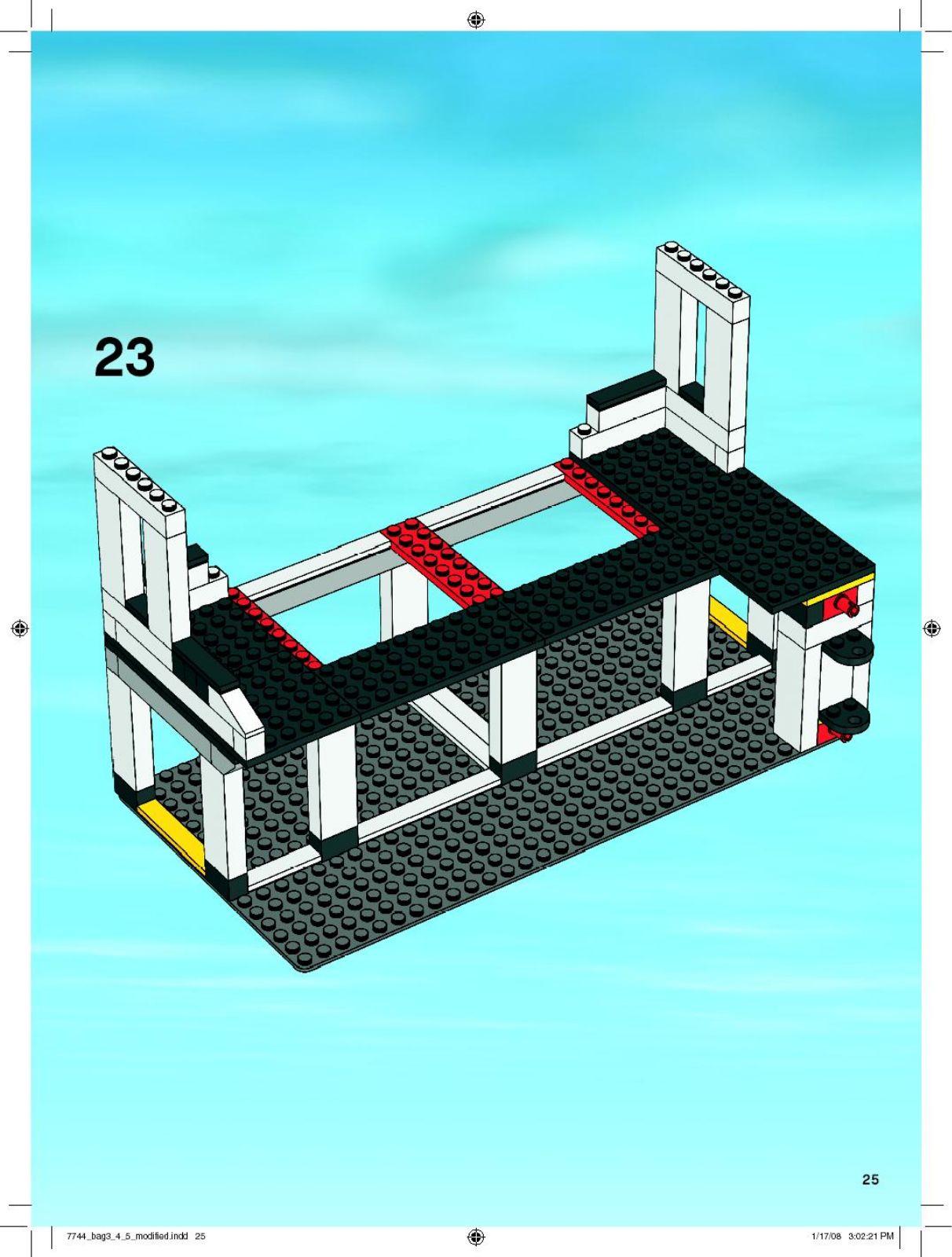 23

25

7744_bag3_4_5_modified.indd 25

1/17/08 3:02:21 PM