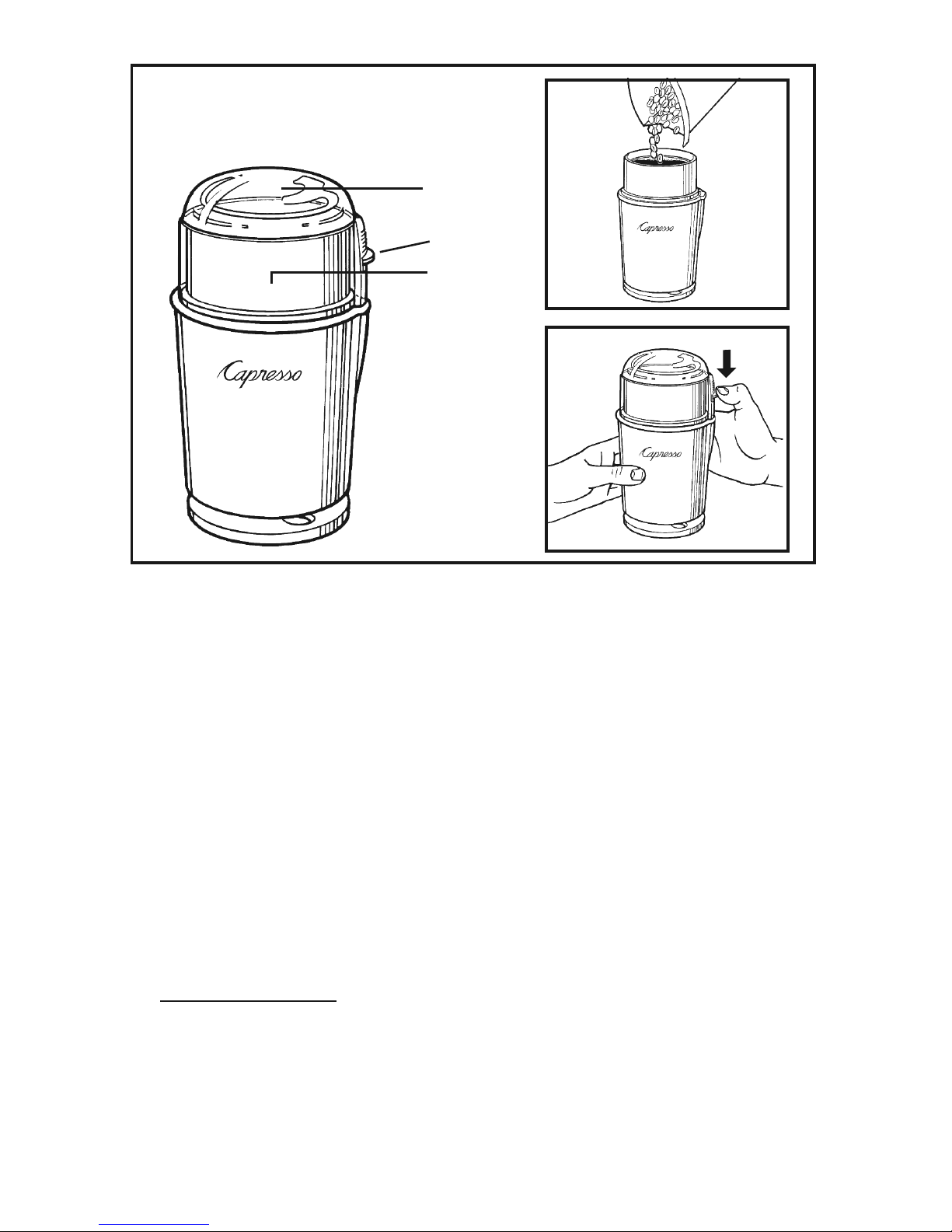 Capresso

Capresso

Capresso