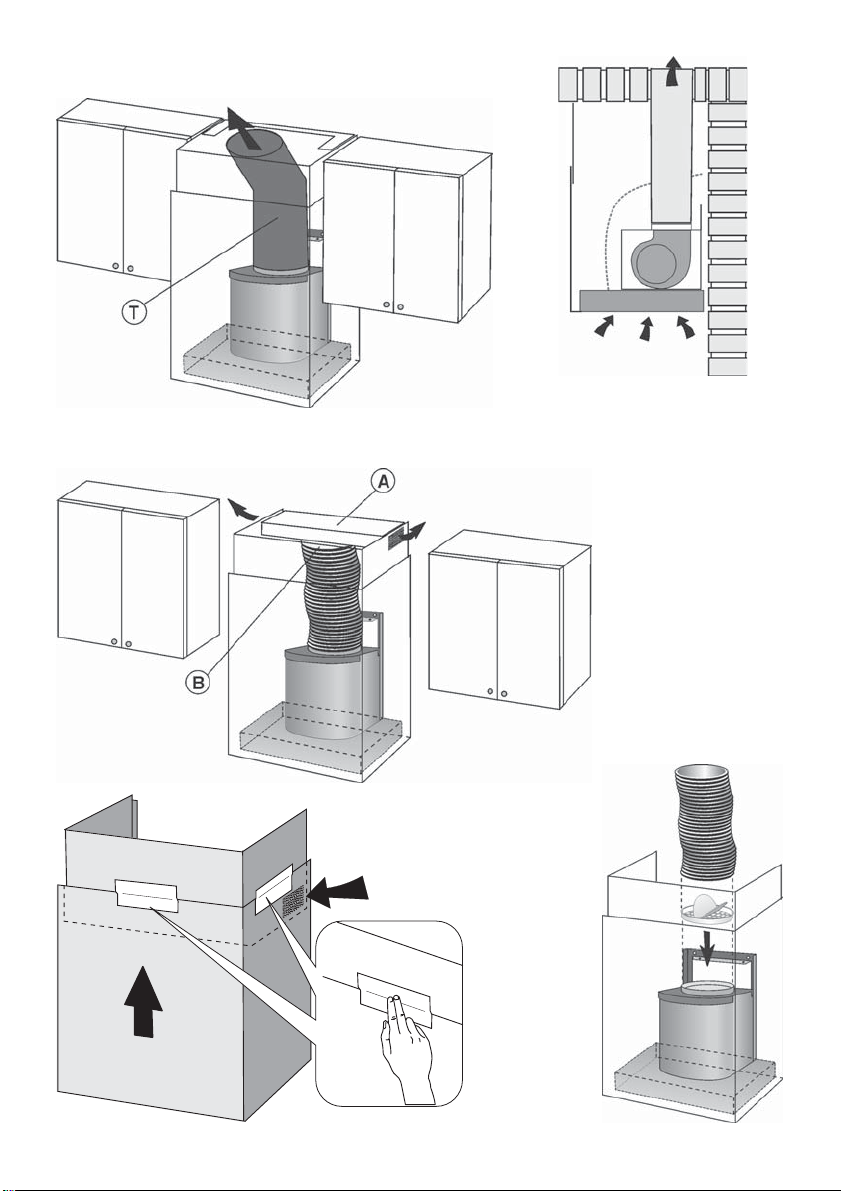 T

A

B