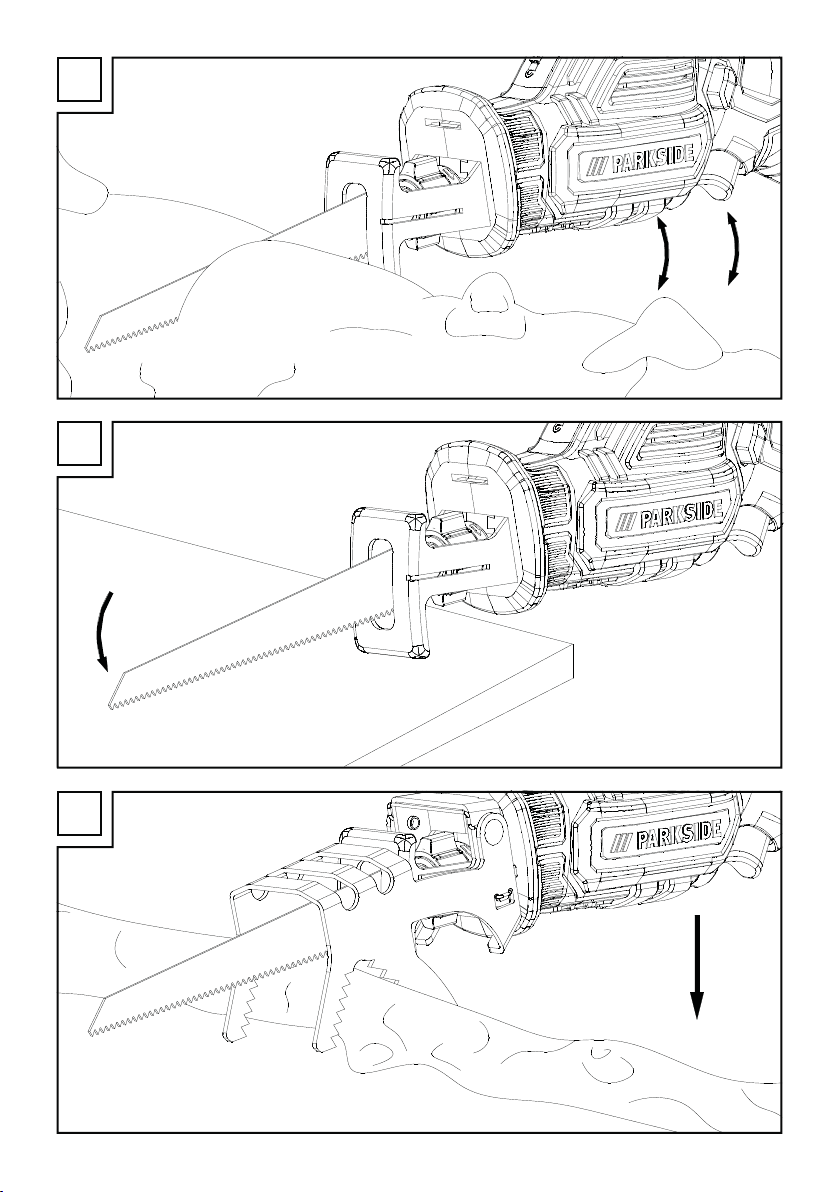 PARKSIDE

PARKSIDE

PARKSIDE