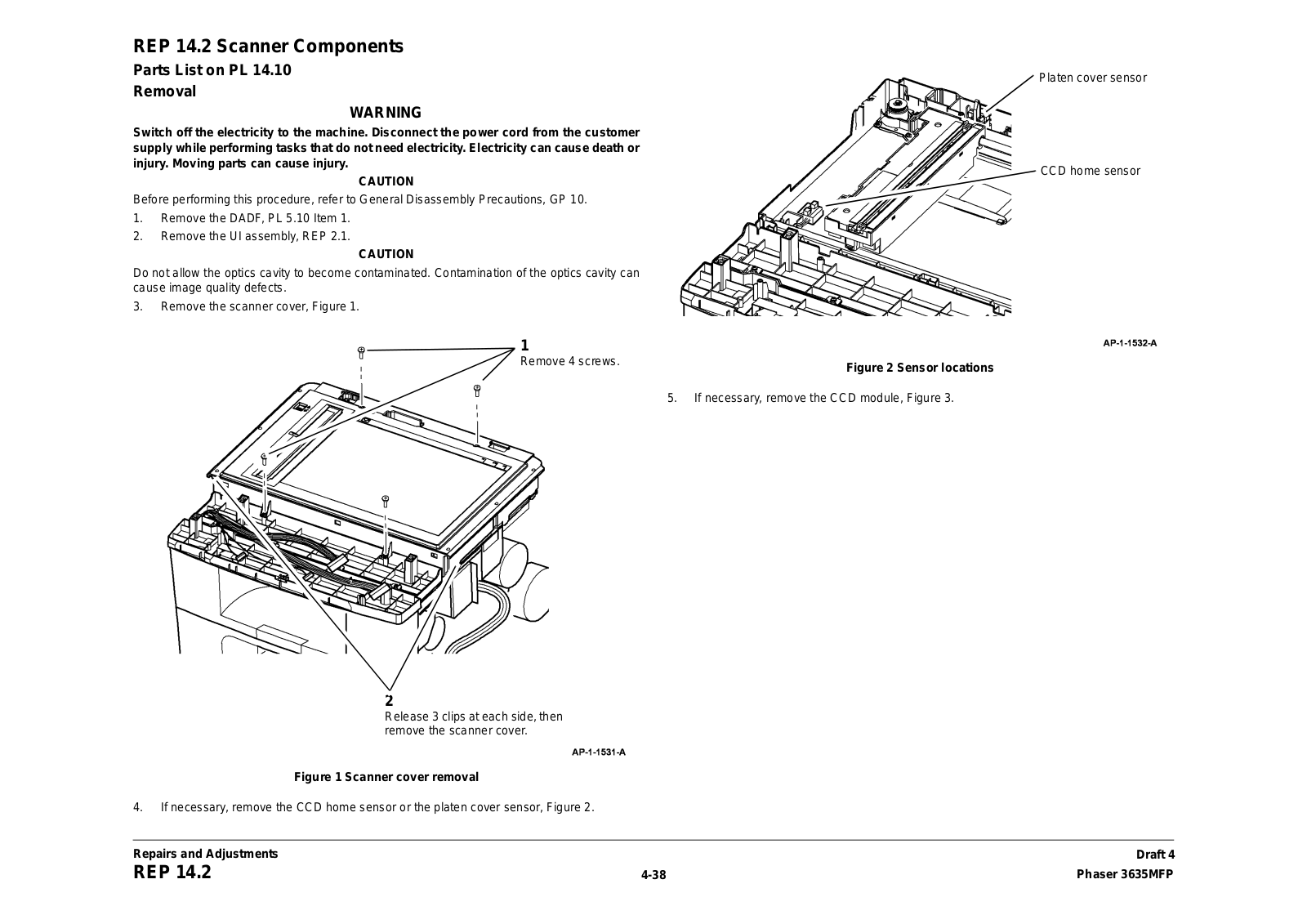 REP 14.2 Scanner Components

Parts List on PL 14.10

Removal

WARNING

Switch off the electricity to the machine. Disconnect the power cord from the customer supply while performing tasks that do not need electricity. Electricity can cause death or injury. Moving parts can cause injury.

CAUTION

Before performing this procedure, refer to General Disassembly Precautions, GP 10.

1. Remove the DADF, PL 5.10 Item 1.
2. Remove the UI assembly, REP 2.1.

CAUTION

Do not allow the optics cavity to become contaminated. Contamination of the optics cavity can cause image quality defects.

3. Remove the scanner cover, Figure 1.

1
Remove 4 screws.

2
Release 3 clips at each side, then remove the scanner cover.

AP-1-1531-A

Figure 1 Scanner cover removal

4. If necessary, remove the CCD home sensor or the platen cover sensor, Figure 2.

Platen cover sensor

CCD home sensor

AP-1-1532-A

Figure 2 Sensor locations

5. If necessary, remove the CCD module, Figure 3.

Repairs and Adjustments
REP 14.2

4-38

Draft 4
Phaser 3635MFP