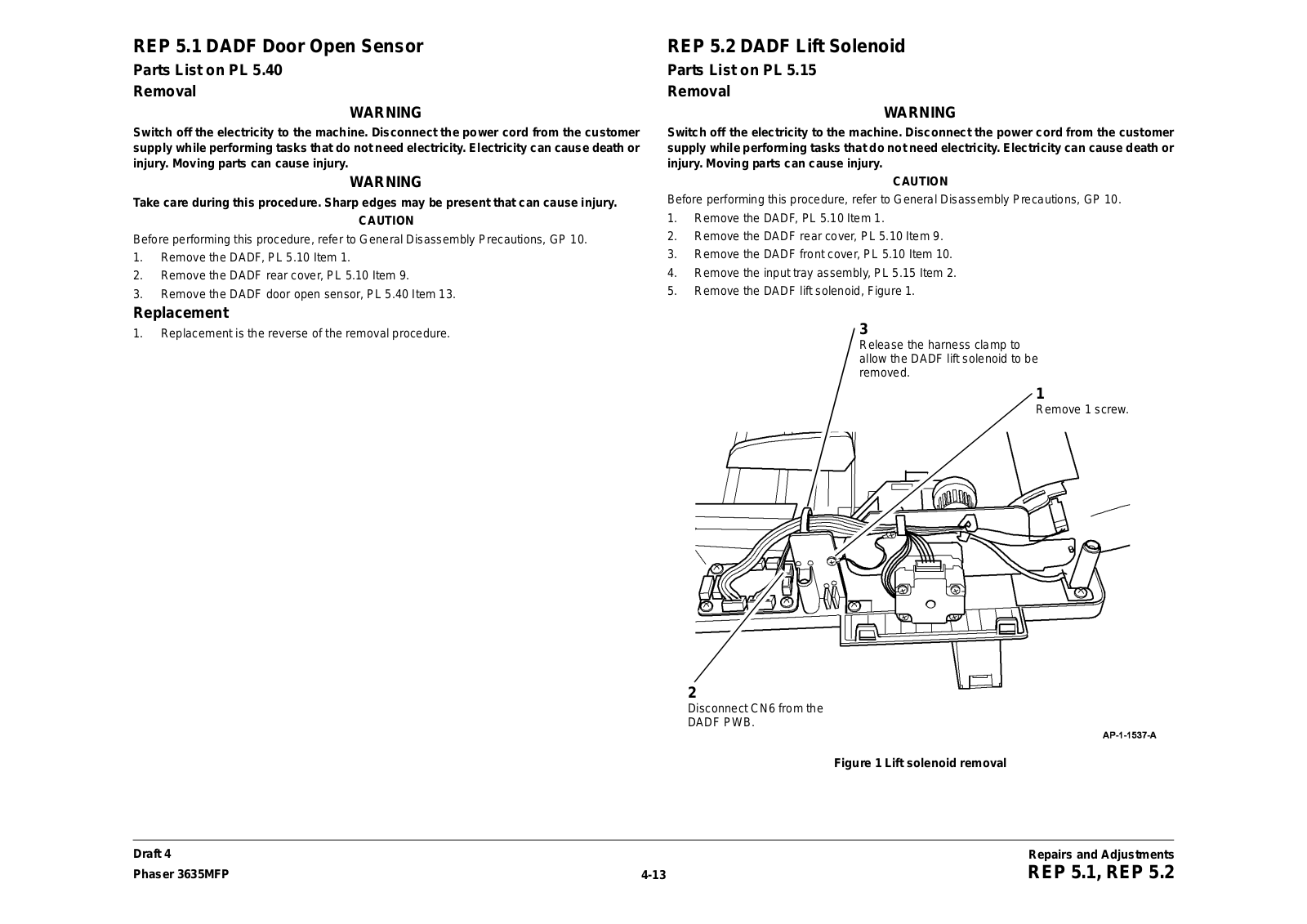 REP 5.1 DADF Door Open Sensor

Parts List on PL 5.40

Removal

WARNING

Switch off the electricity to the machine. Disconnect the power cord from the customer supply while performing tasks that do not need electricity. Electricity can cause death or injury. Moving parts can cause injury.

WARNING

Take care during this procedure. Sharp edges may be present that can cause injury.

CAUTION

Before performing this procedure, refer to General Disassembly Precautions, GP 10.

1. Remove the DADF, PL 5.10 Item 1.
2. Remove the DADF rear cover, PL 5.10 Item 9.
3. Remove the DADF door open sensor, PL 5.40 Item 13.

Replacement

1. Replacement is the reverse of the removal procedure.

REP 5.2 DADF Lift Solenoid

Parts List on PL 5.15

Removal

WARNING

Switch off the electricity to the machine. Disconnect the power cord from the customer supply while performing tasks that do not need electricity. Electricity can cause death or injury. Moving parts can cause injury.

CAUTION

Before performing this procedure, refer to General Disassembly Precautions, GP 10.

1. Remove the DADF, PL 5.10 Item 1.
2. Remove the DADF rear cover, PL 5.10 Item 9.
3. Remove the DADF front cover, PL 5.10 Item 10.
4. Remove the input tray assembly, PL 5.15 Item 2.
5. Remove the DADF lift solenoid, Figure 1.

3
Release the harness clamp to allow the DADF lift solenoid to be removed.

1
Remove 1 screw.

2
Disconnect CN6 from the DADF PWB.

AP-1-1537-A

Figure 1 Lift solenoid removal

Draft 4
Phaser 3635MFP

4-13

Repairs and Adjustments
REP 5.1, REP 5.2