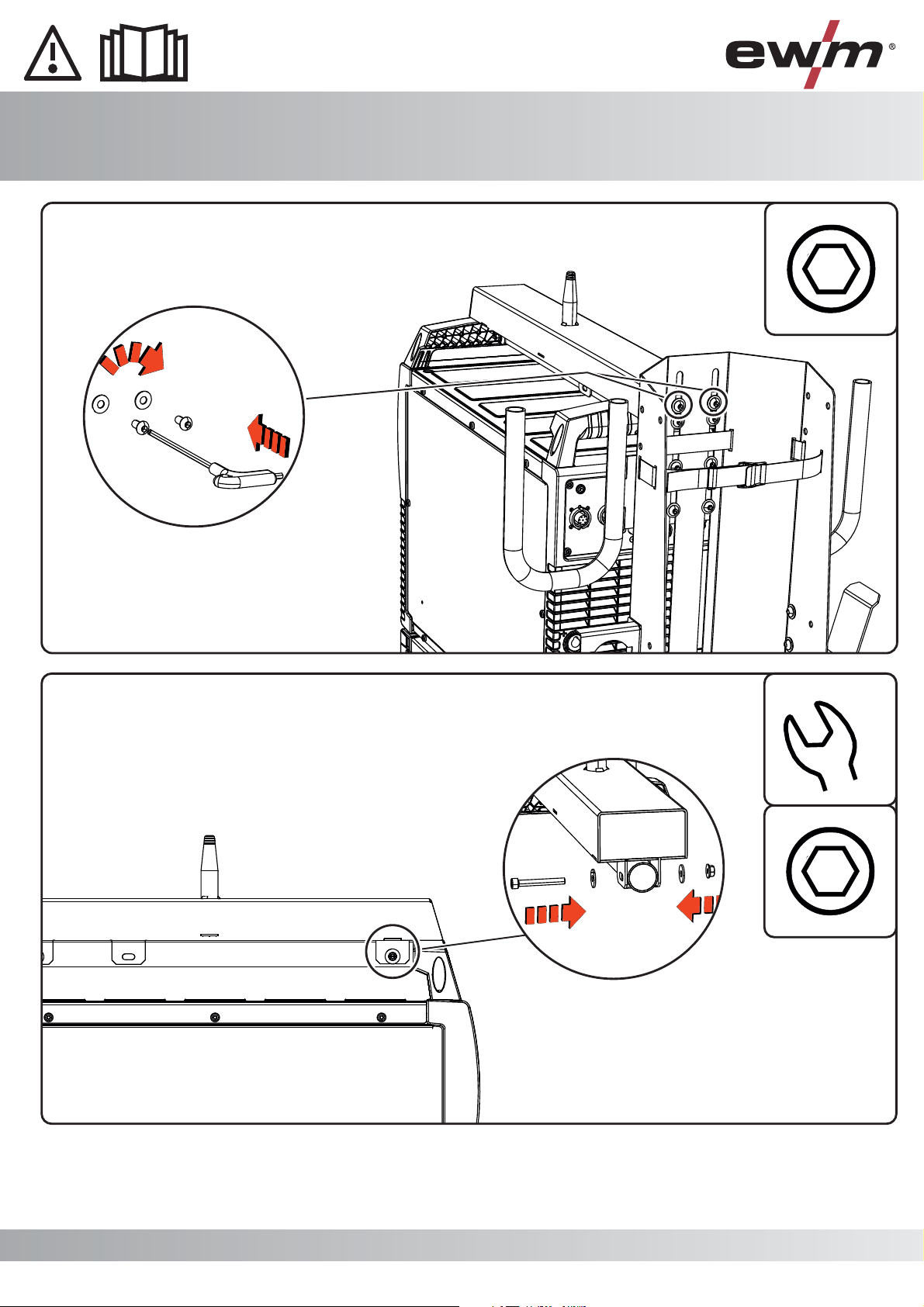 ewm®