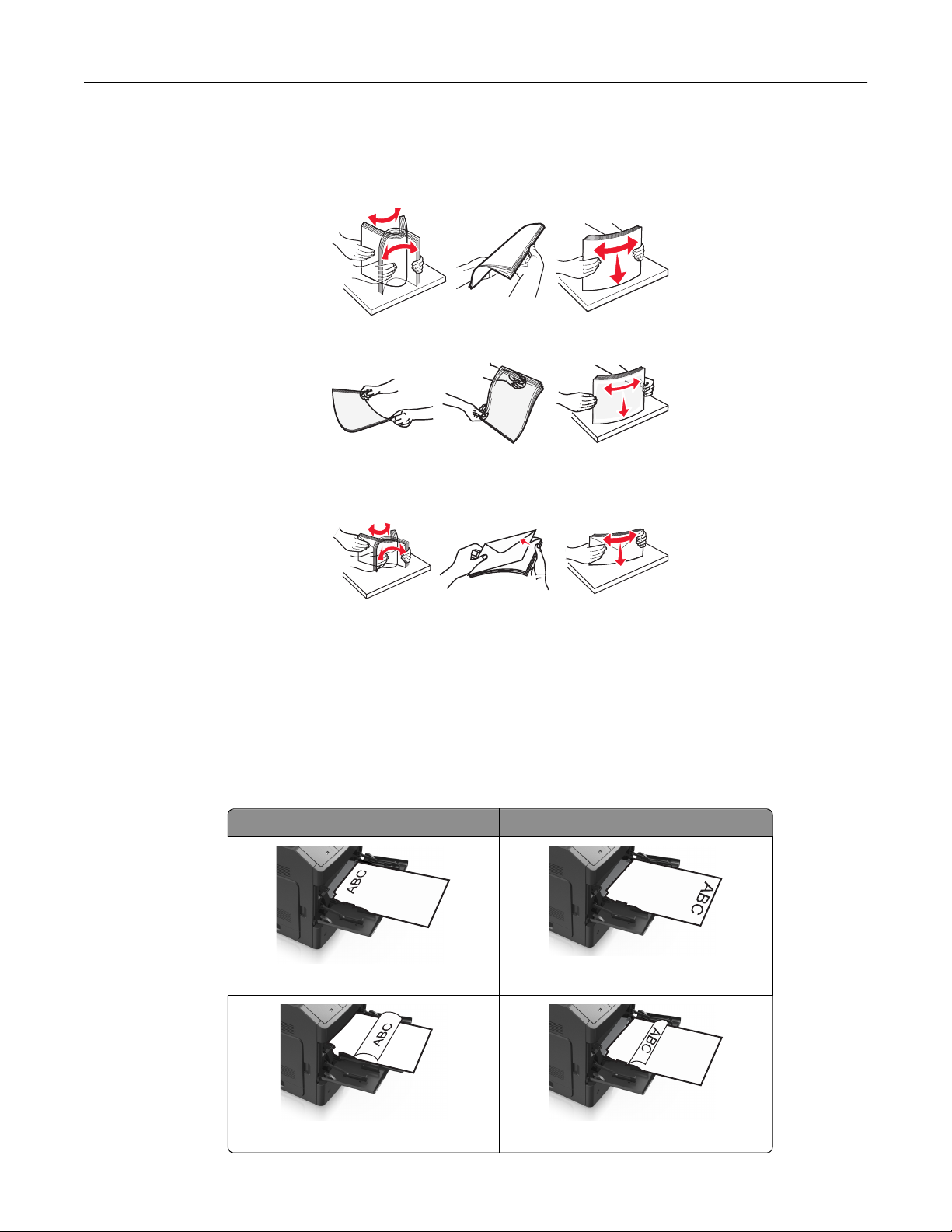 ABC

ABC

ABC

ABC