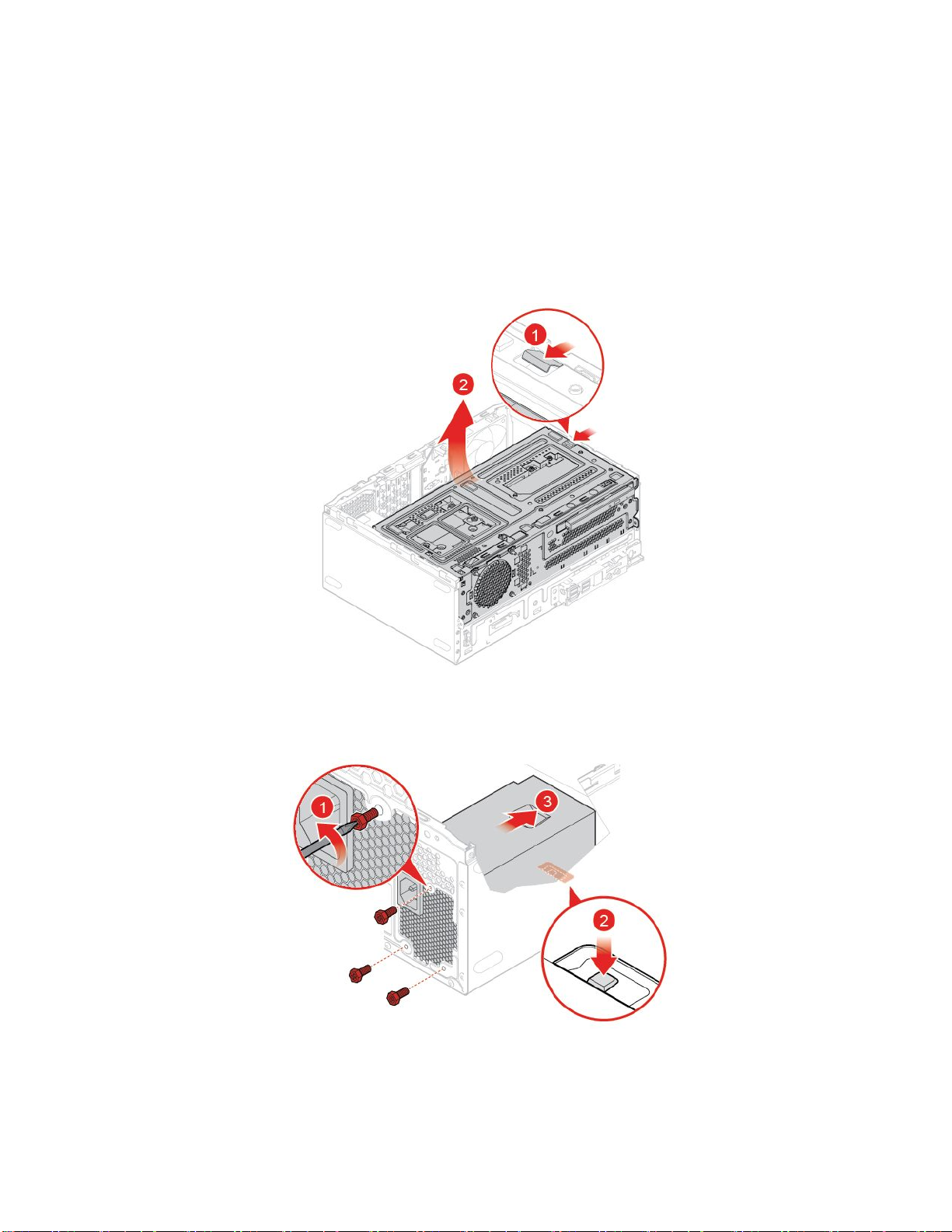 1

2

1

3

2