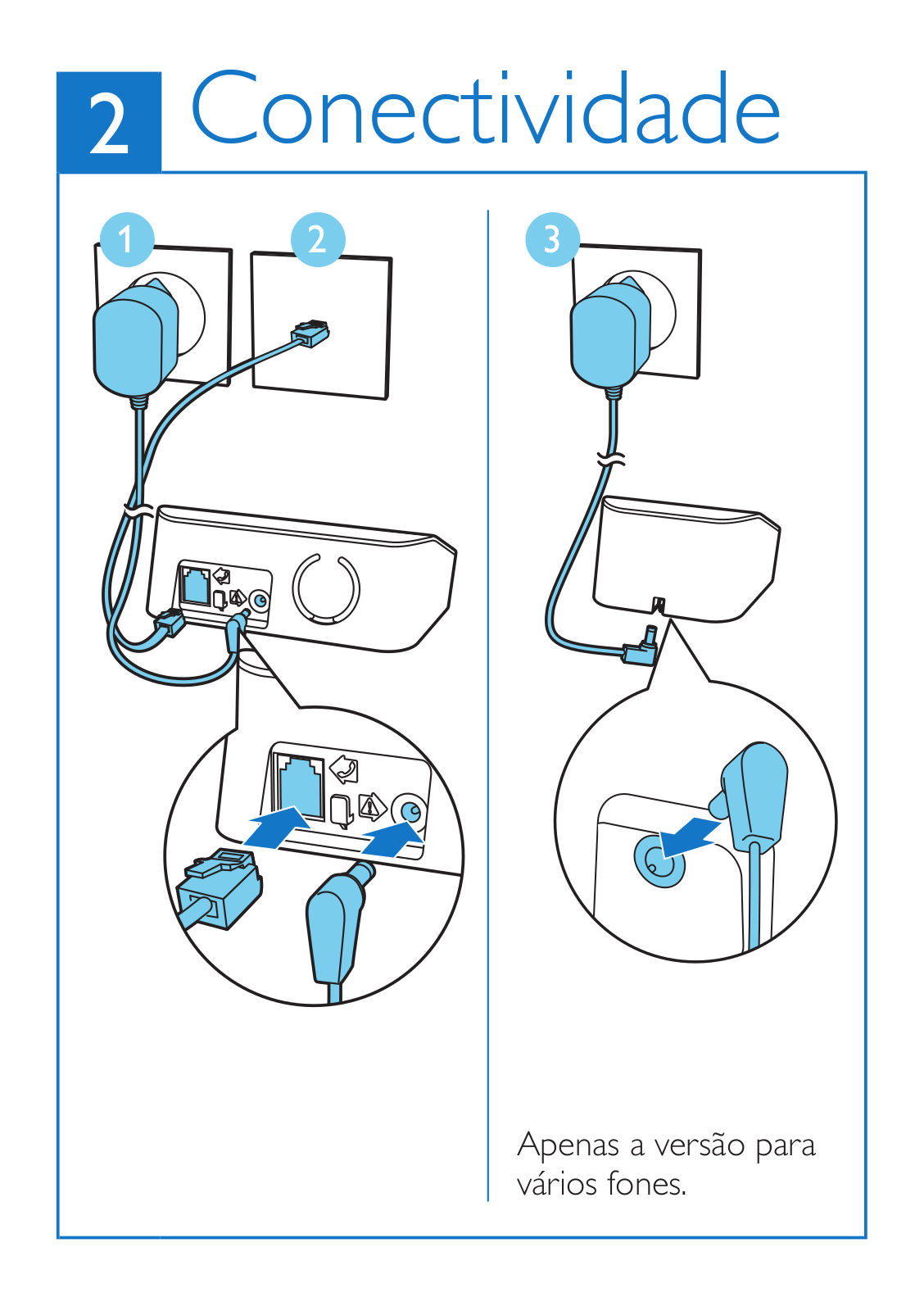 2 Conectividade

1

2

3

Apenas a versão para vários fones.