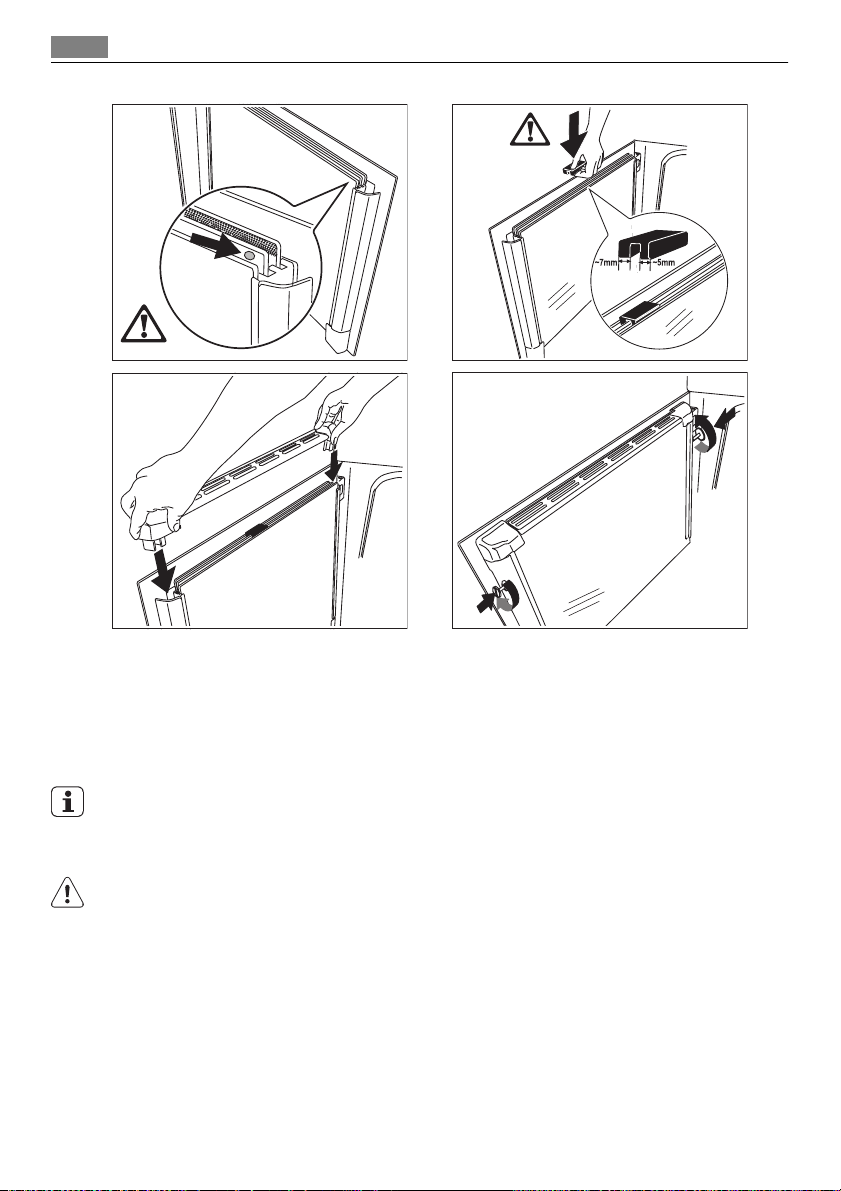 ~7mm ~5mm