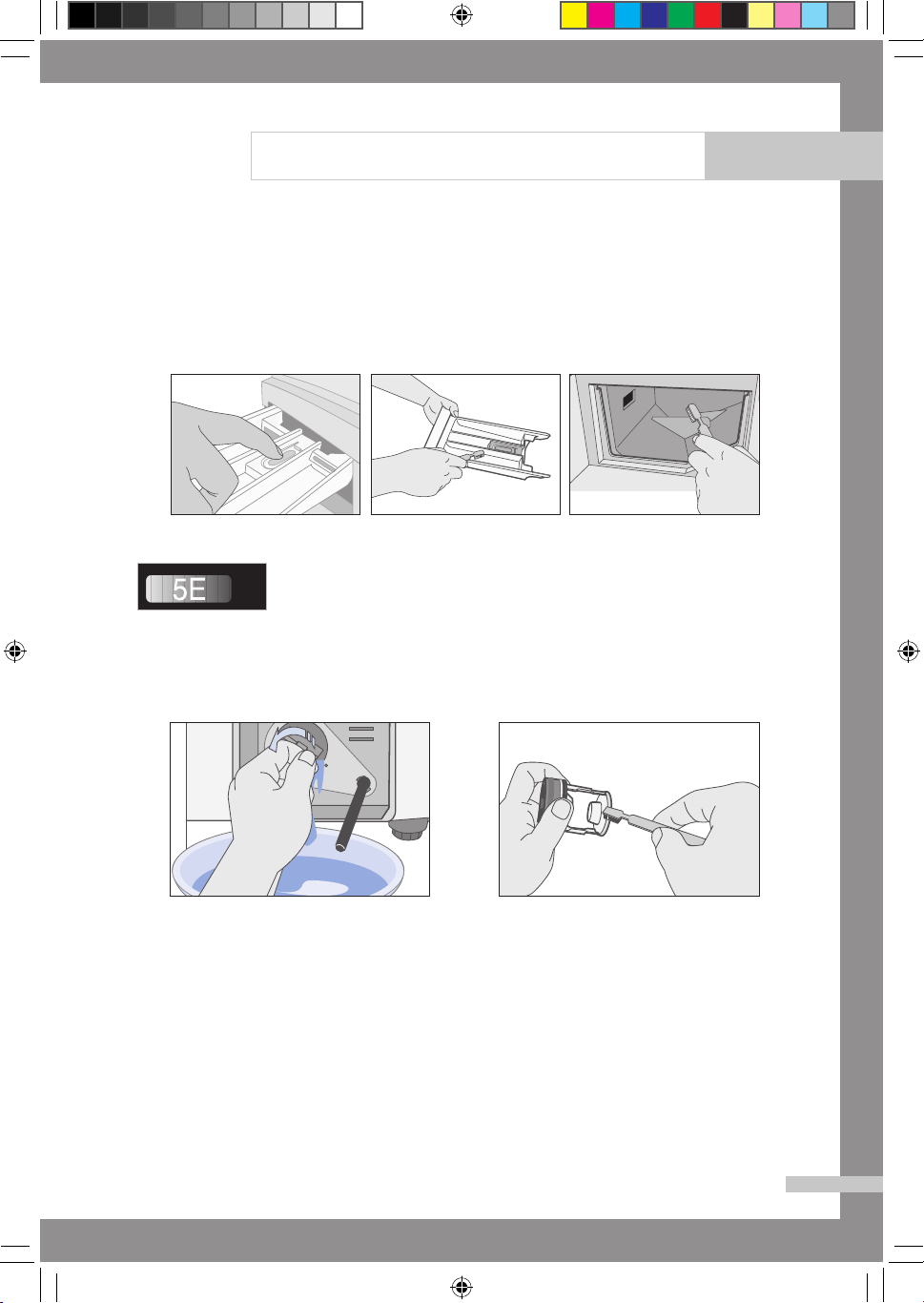 5E